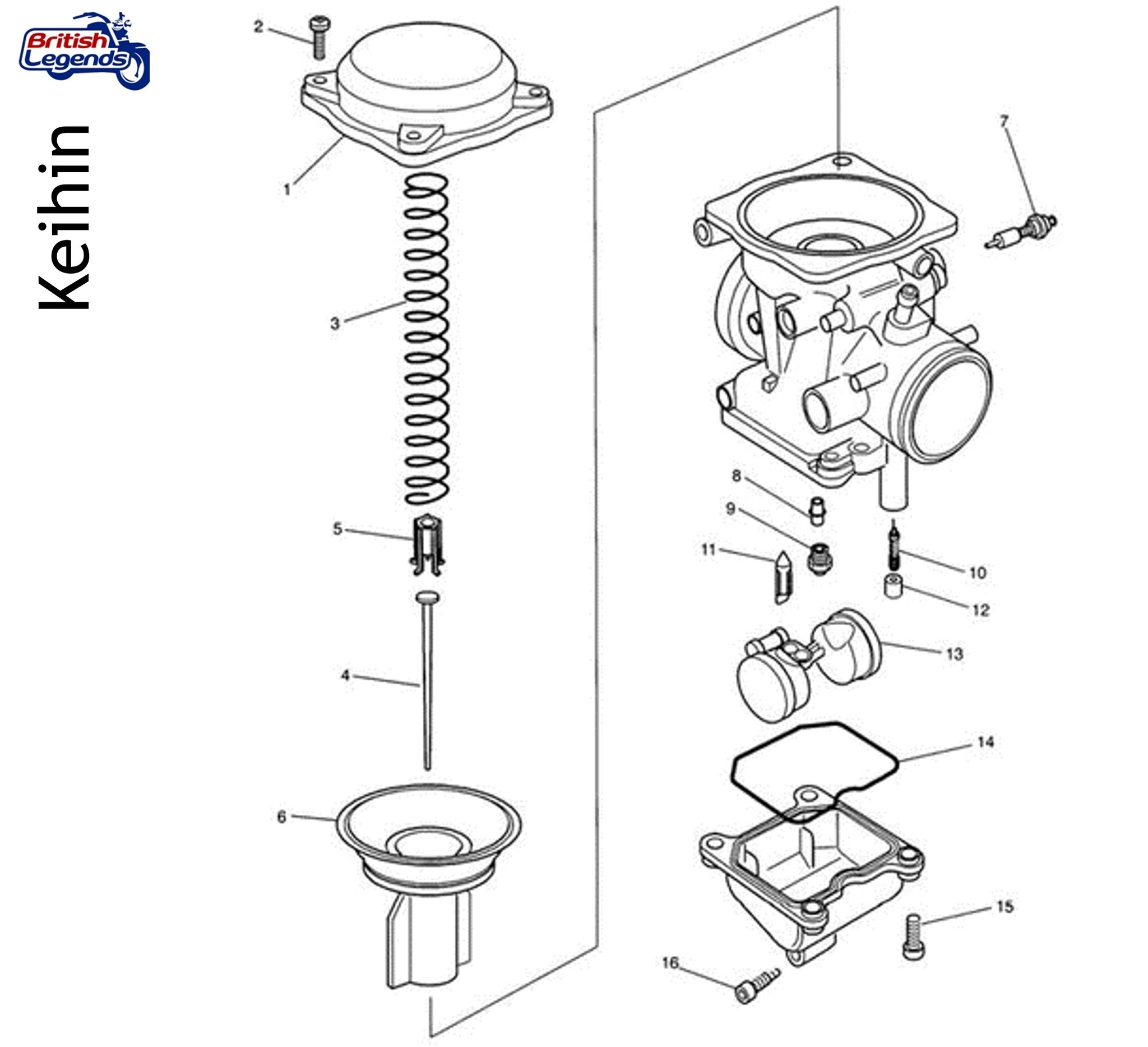 British Legends

Keihin

2
1
3
5
4
6
7
8
9
11
10
12
13
14
15
16