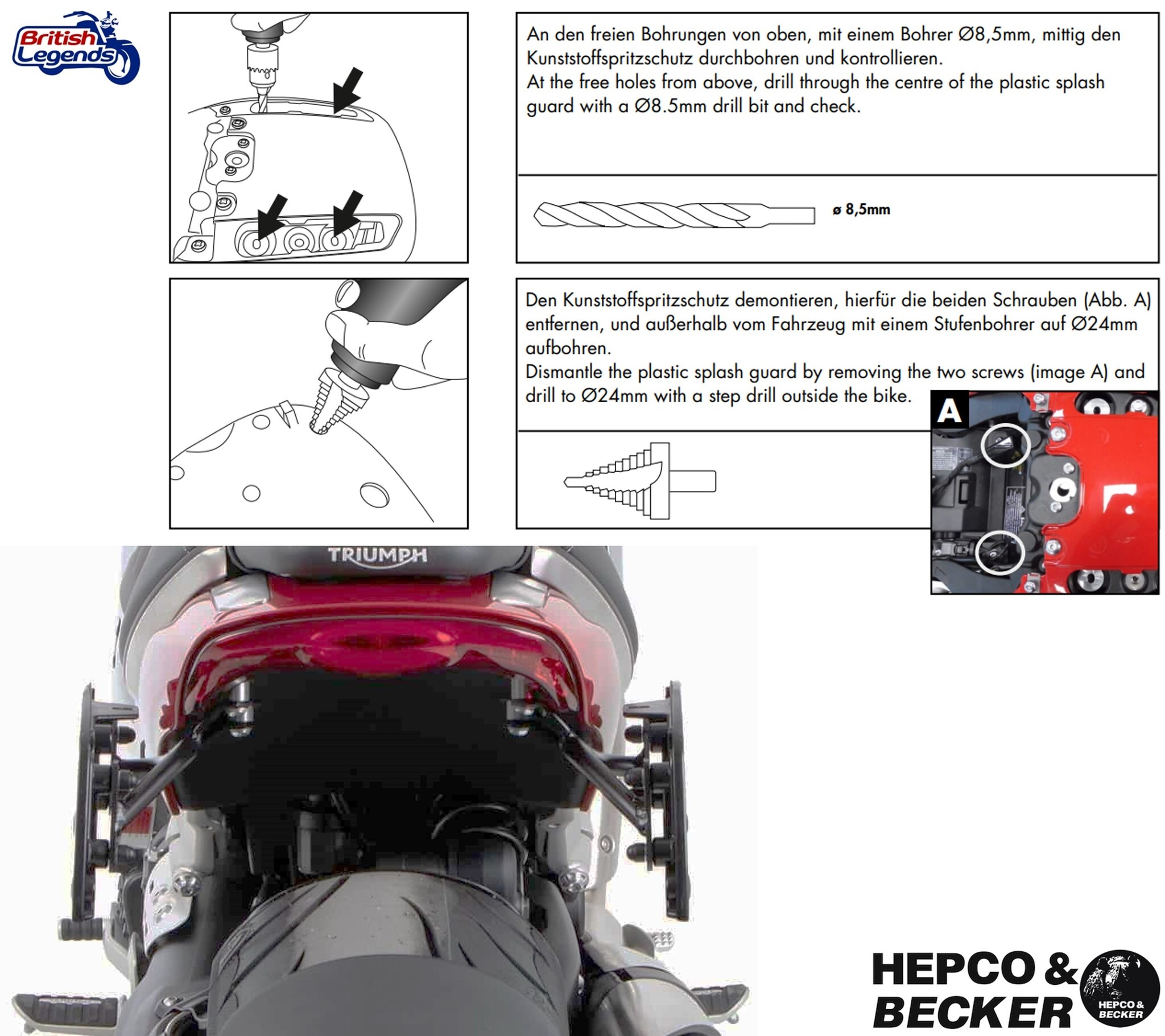 British Legends

An den freien Bohrungen von oben, mit einem Bohrer Ø8,5mm, mittig den Kunststoffspritzschutz durchbohren und kontrollieren.
At the free holes from above, drill through the centre of the plastic splash guard with a Ø8.5mm drill bit and check.

ø 8,5mm

Den Kunststoffspritzschutz demontieren, hierfür die beiden Schrauben (Abb. A) entfernen, und außerhalb vom Fahrzeug mit einem Stufenbohrer auf Ø24mm aufbohren.
Dismantle the plastic splash guard by removing the two screws (image A) and drill to Ø24mm with a step drill outside the bike.

A

TRIUMPH

HEPCO & BECKER

HEPCO & BECKER