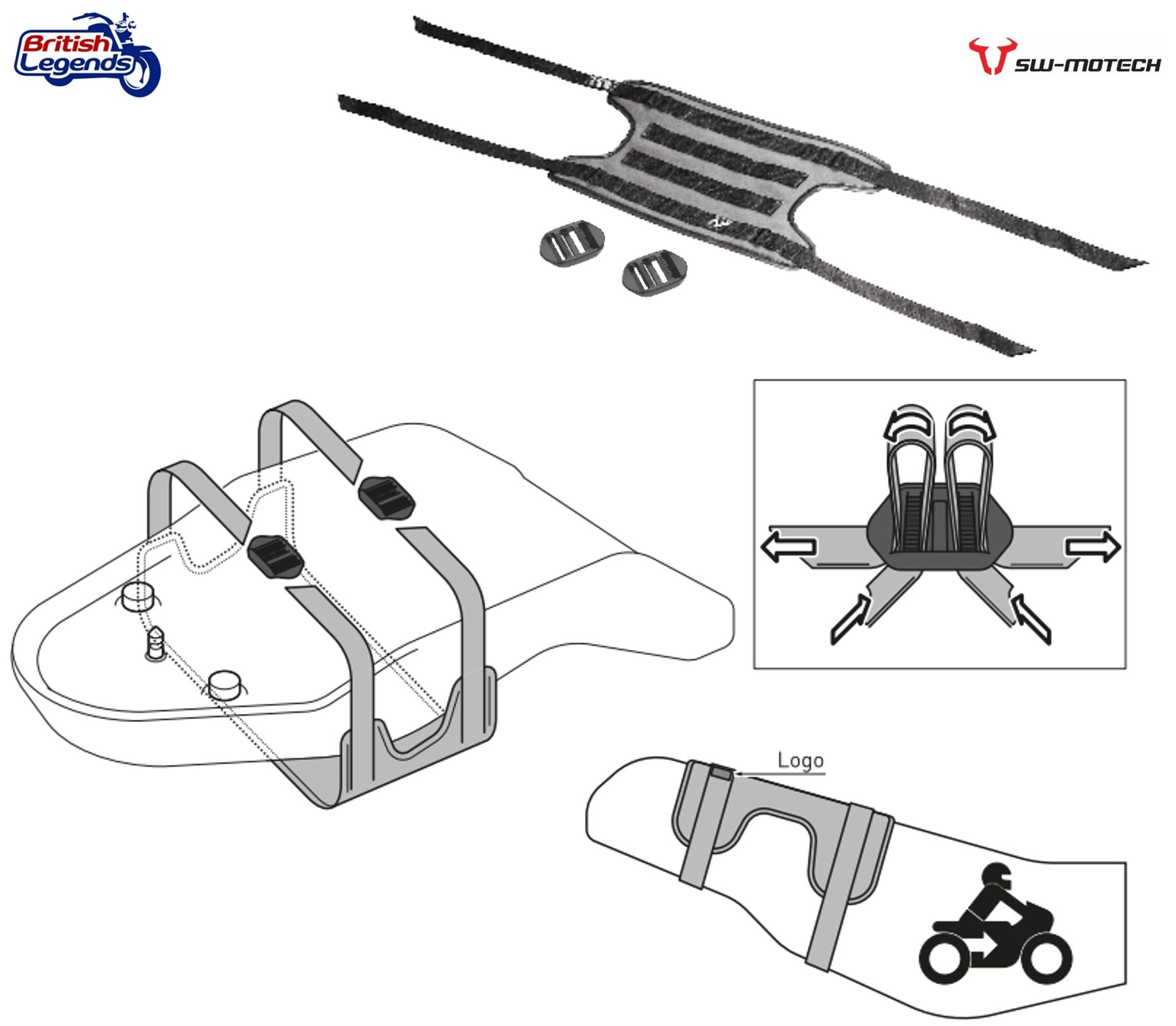 British Legends

SW-MOTECH

Logo