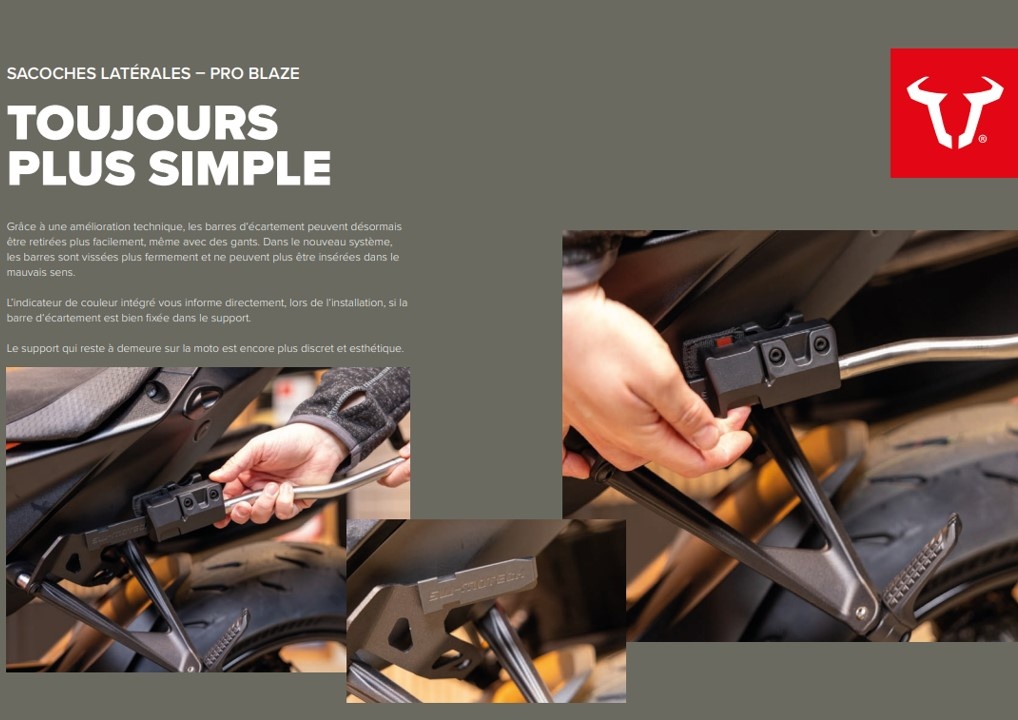 SACOCHES LATÉRALES – PRO BLAZE

TOUJOURS PLUS SIMPLE

Grâce à une amélioration technique, les barres d'écartement peuvent désormais être retirées plus facilement, même avec des gants. Dans le nouveau système, les barres sont vissées plus fermement et ne peuvent plus être insérées dans le mauvais sens.

L'indicateur de couleur intégré vous informe directement, lors de l'installation, si la barre d'écartement est bien fixée dans le support.

Le support qui reste à demeure sur la moto est encore plus discret et esthétique.

SW-MOTECH