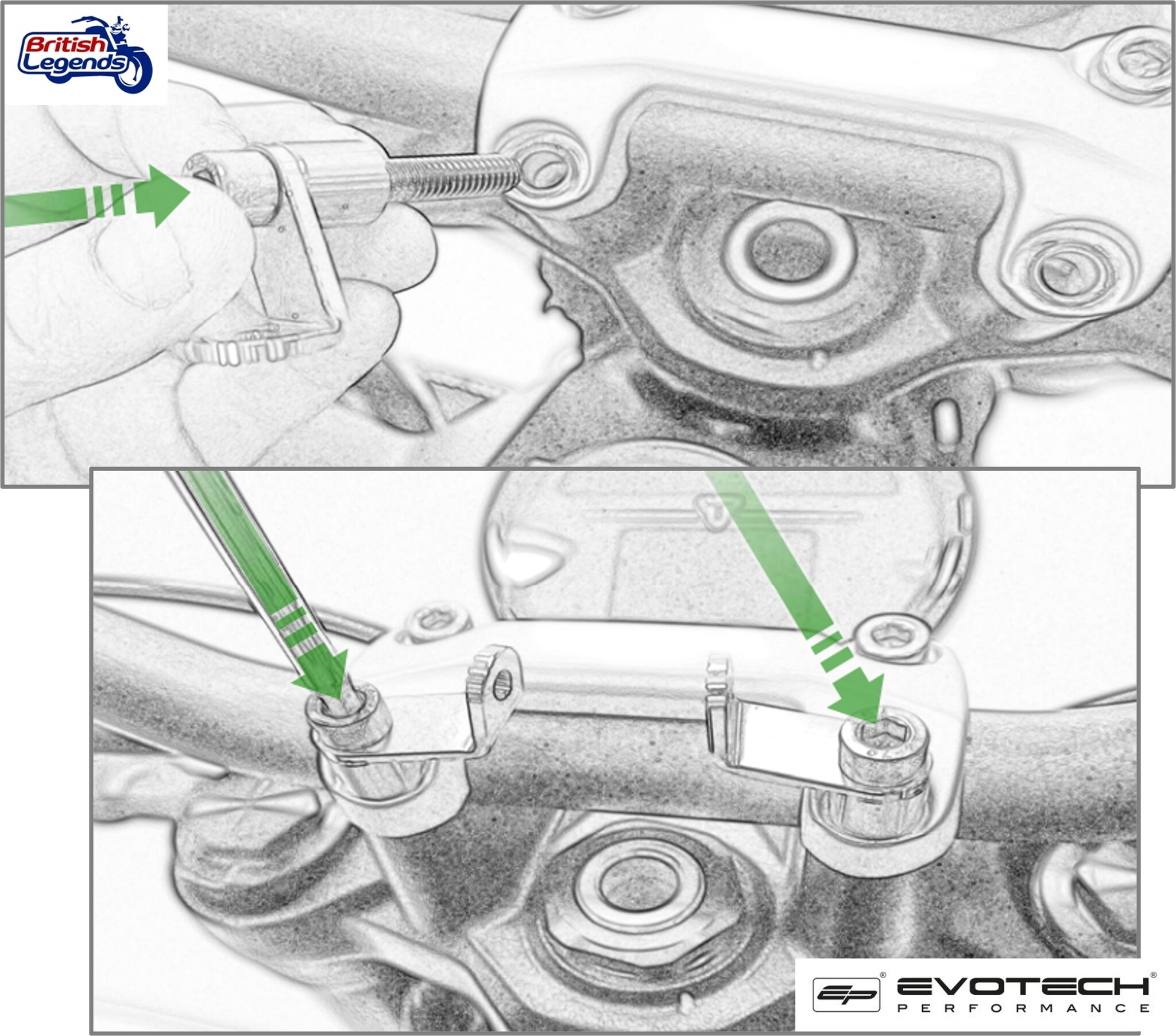 British Legends

EP® EVOTECH® PERFORMANCE