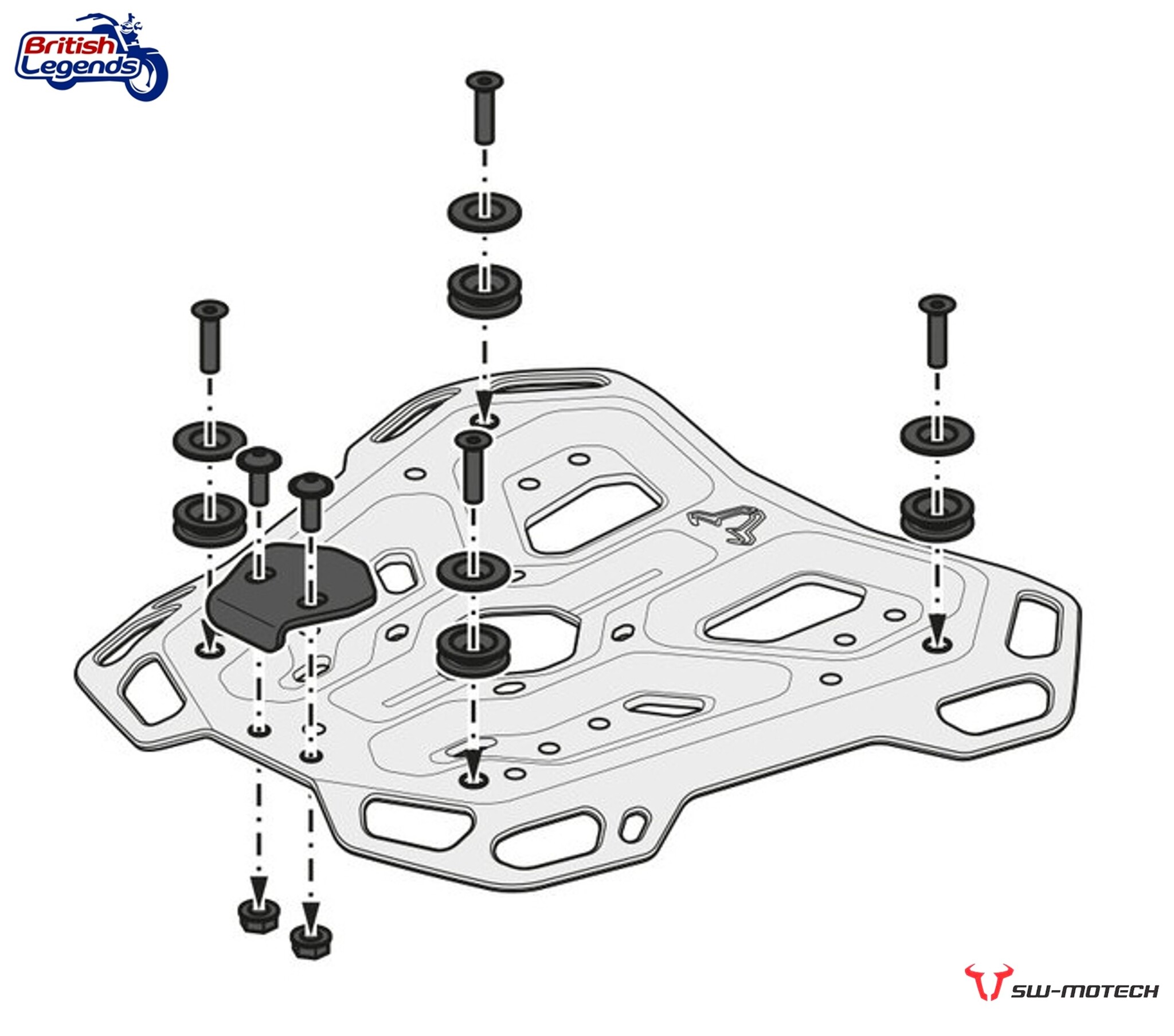 British Legends

SW-MOTECH