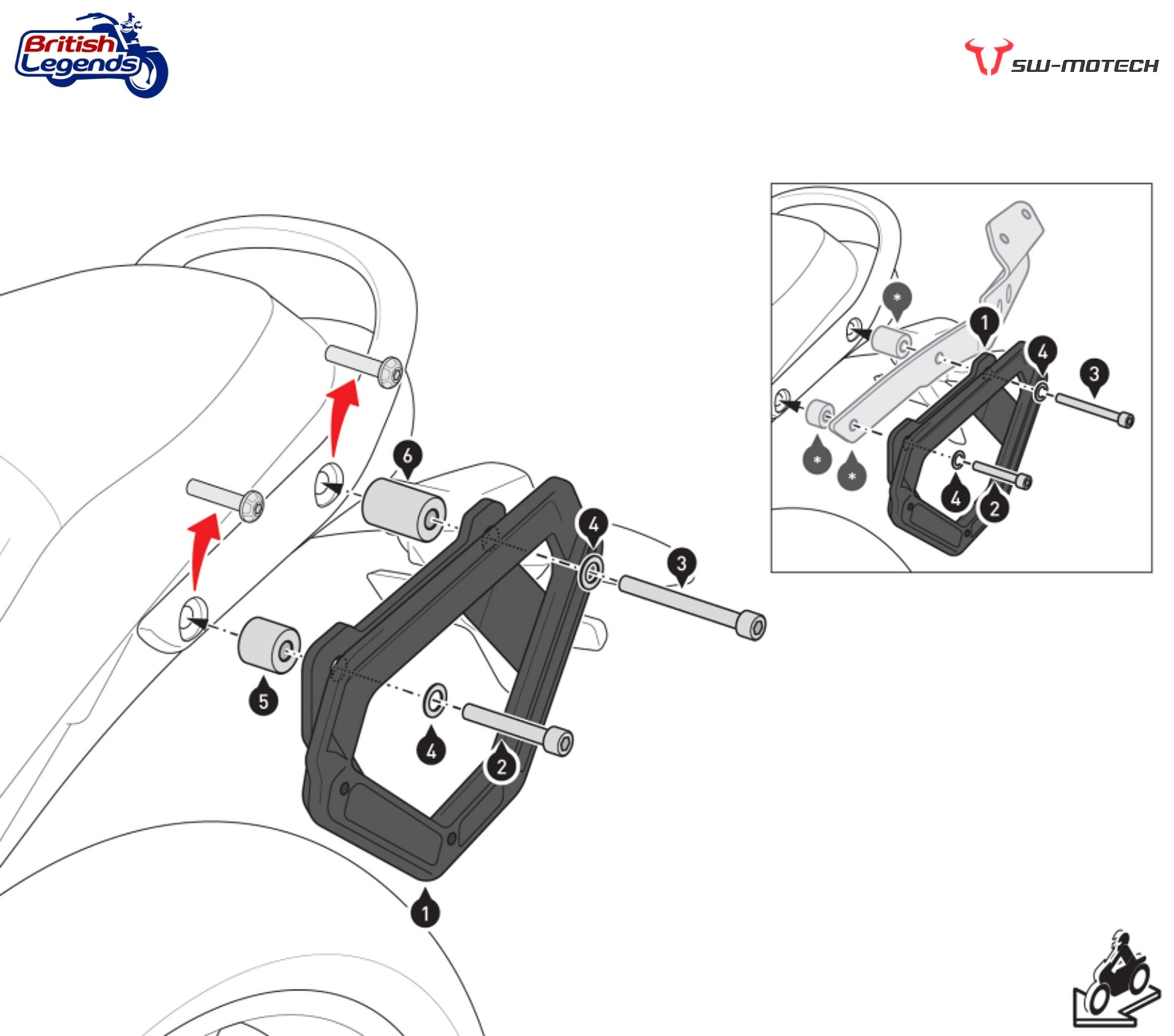 British Legends

SW-MOTECH

6
4
3
5
4
2
1

*
1
4
3
*
*
4
2