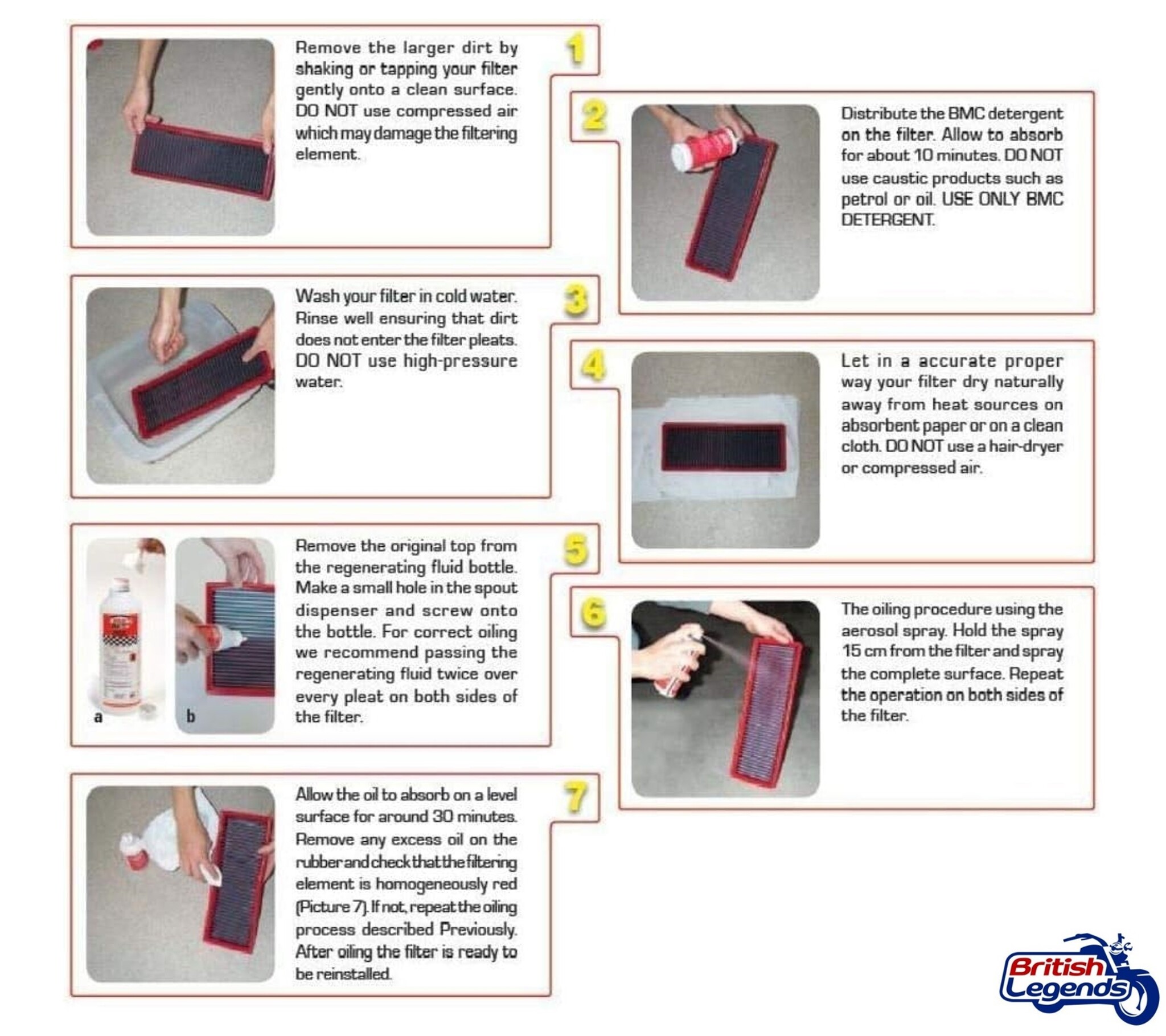 1

Remove the larger dirt by shaking or tapping your filter gently onto a clean surface. DO NOT use compressed air which may damage the filtering element.

2

Distribute the BMC detergent on the filter. Allow to absorb for about 10 minutes. DO NOT use caustic products such as petrol or oil. USE ONLY BMC DETERGENT.

3

Wash your filter in cold water. Rinse well ensuring that dirt does not enter the filter pleats. DO NOT use high-pressure water.

4

Let in a accurate proper way your filter dry naturally away from heat sources on absorbent paper or on a clean cloth. DO NOT use a hair-dryer or compressed air.

5

a b

Remove the original top from the regenerating fluid bottle. Make a small hole in the spout dispenser and screw onto the bottle. For correct oiling we recommend passing the regenerating fluid twice over every pleat on both sides of the filter.

6

The oiling procedure using the aerosol spray. Hold the spray 15 cm from the filter and spray the complete surface. Repeat the operation on both sides of the filter.

7

Allow the oil to absorb on a level surface for around 30 minutes. Remove any excess oil on the rubber and check that the filtering element is homogeneously red (Picture 7). If not, repeat the oiling process described Previously. After oiling the filter is ready to be reinstalled.

British Legends