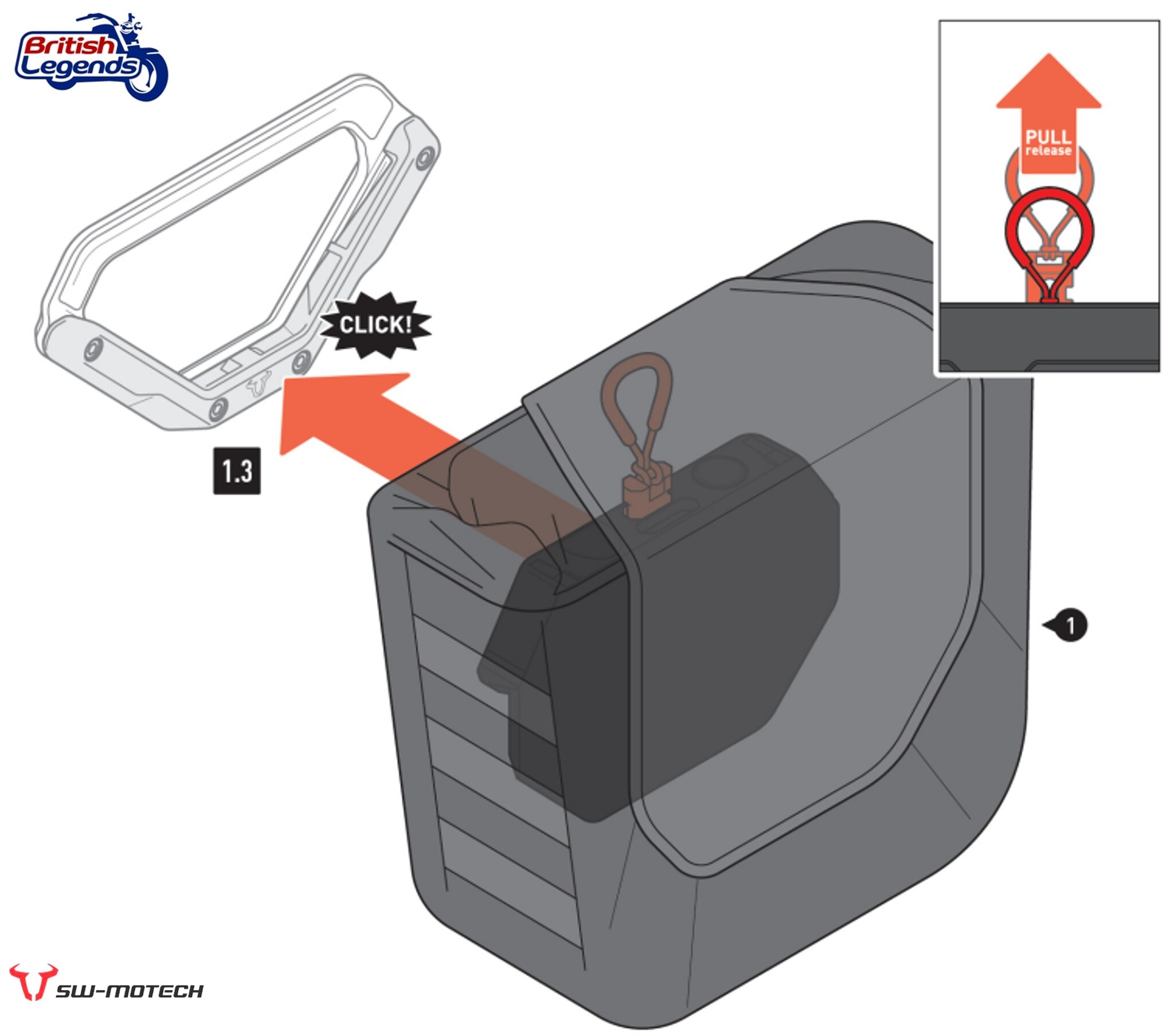 British Legends

PULL
release

CLICK!

1.3

1

SW-MOTECH