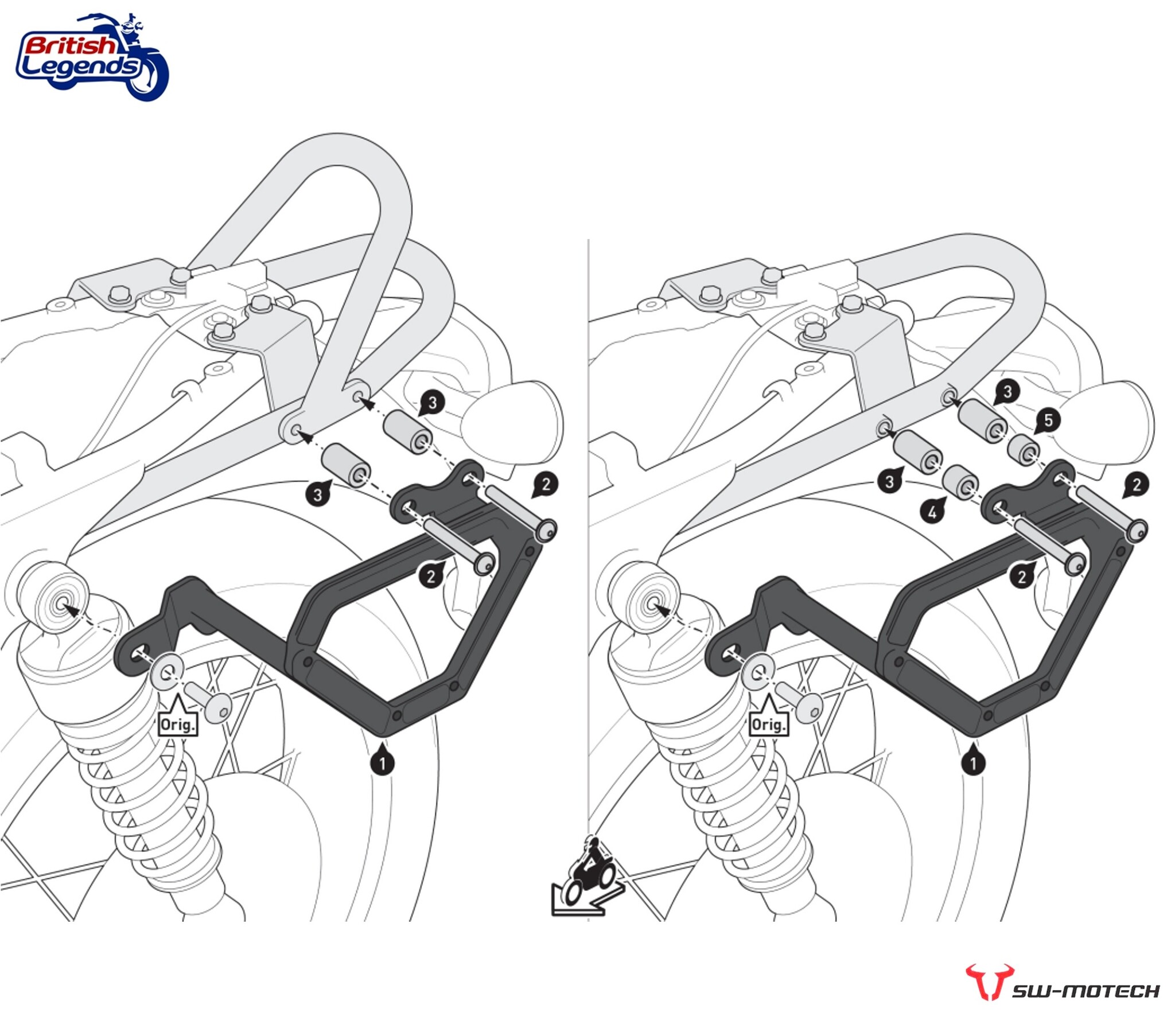 British Legends

3
3
2
2
Orig.
1

3
5
3
4
2
2
Orig.
1

SW-MOTECH