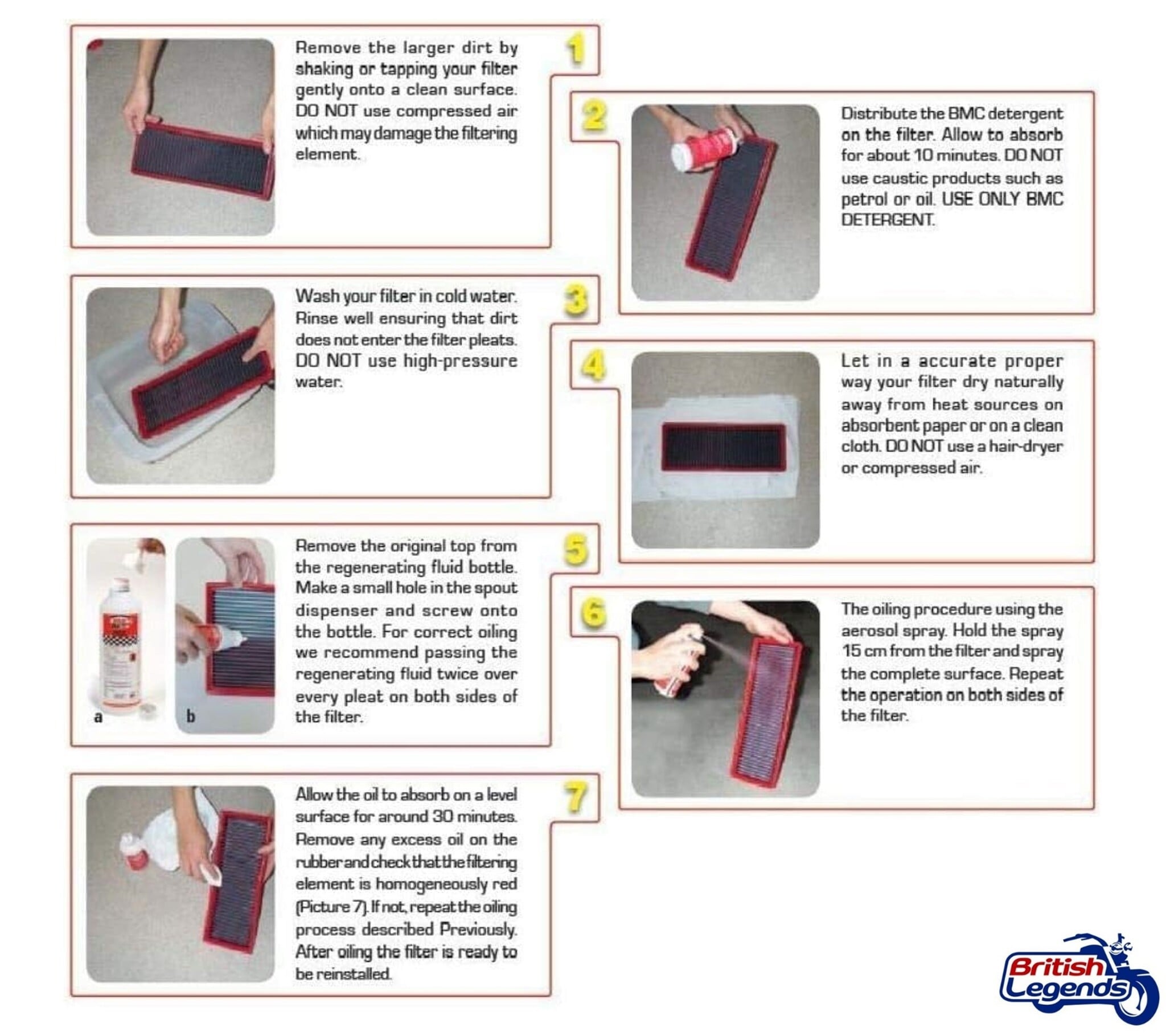 1

Remove the larger dirt by shaking or tapping your filter gently onto a clean surface. DO NOT use compressed air which may damage the filtering element.

2

Distribute the BMC detergent on the filter. Allow to absorb for about 10 minutes. DO NOT use caustic products such as petrol or oil. USE ONLY BMC DETERGENT.

3

Wash your filter in cold water. Rinse well ensuring that dirt does not enter the filter pleats. DO NOT use high-pressure water.

4

Let in a accurate proper way your filter dry naturally away from heat sources on absorbent paper or on a clean cloth. DO NOT use a hair-dryer or compressed air.

5

a

b

Remove the original top from the regenerating fluid bottle. Make a small hole in the spout dispenser and screw onto the bottle. For correct oiling we recommend passing the regenerating fluid twice over every pleat on both sides of the filter.

6

The oiling procedure using the aerosol spray. Hold the spray 15 cm from the filter and spray the complete surface. Repeat the operation on both sides of the filter.

7

Allow the oil to absorb on a level surface for around 30 minutes. Remove any excess oil on the rubber and check that the filtering element is homogeneously red (Picture 7). If not, repeat the oiling process described Previously. After oiling the filter is ready to be reinstalled.

British Legends