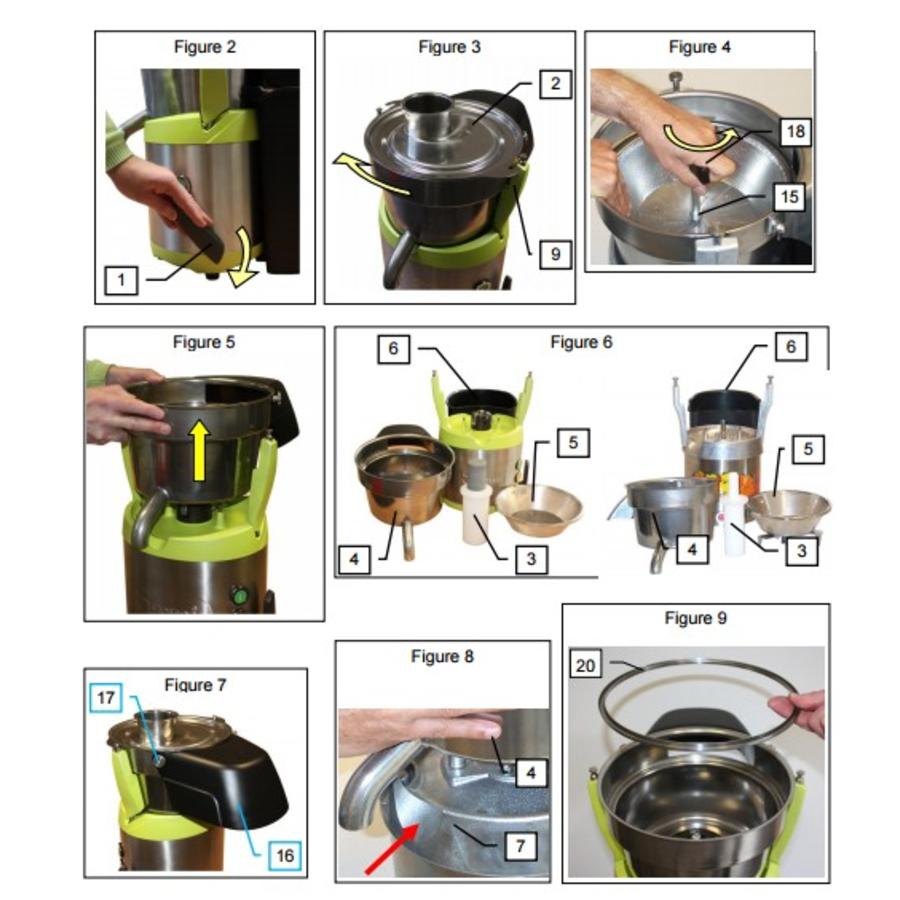 Figure 2

1

Figure 3

2

9

Figure 4

18

15

Figure 5

Figure 6

6

5

4

3

6

5

4

3

Figure 7

17

16

Figure 8

4

7

Figure 9

20