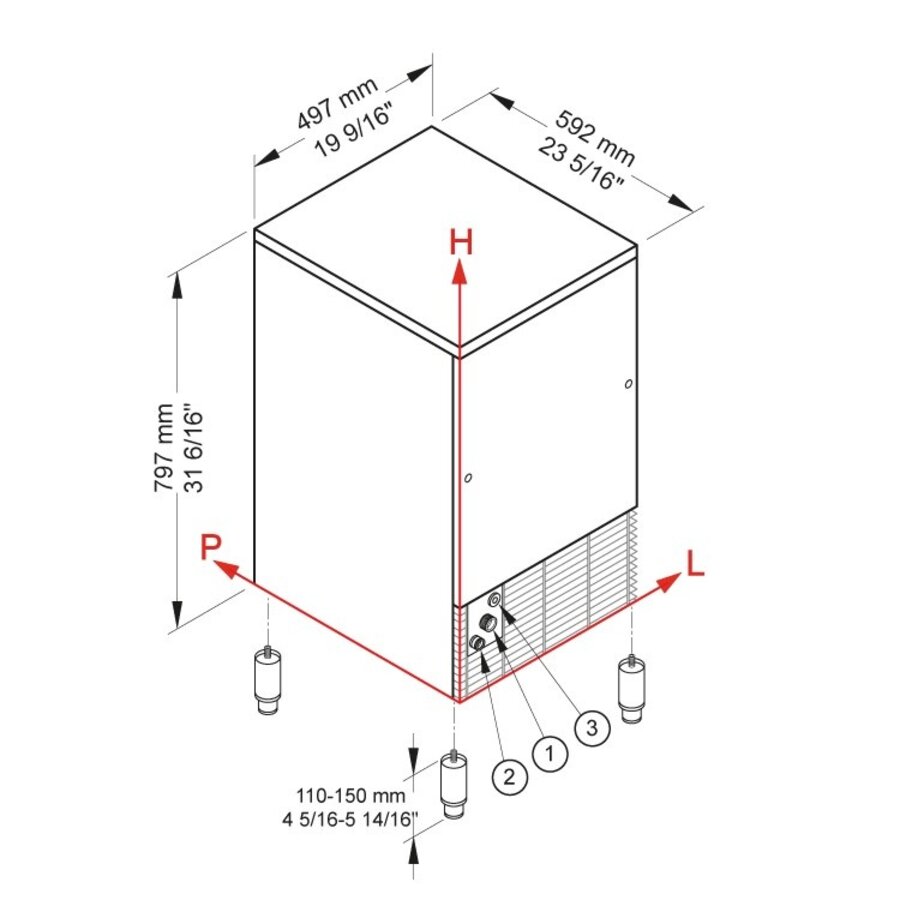 497 mm
19 9/16"

592 mm
23 5/16"

H

797 mm
31 6/16"

P

L

3
1
2

110-150 mm
4 5/16-5 14/16"