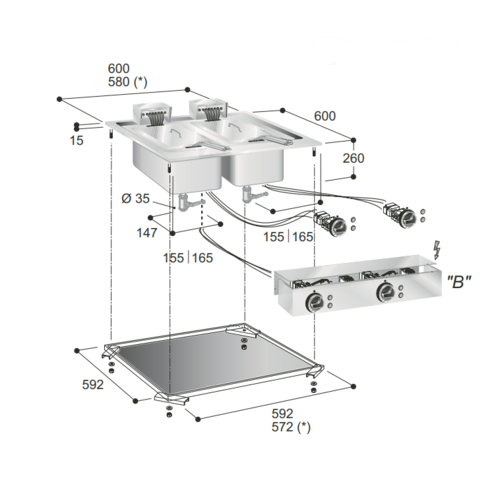 600
580 (*)

600

15

260

Ø 35

147

155 | 165

155 | 165

"B"

592

592
572 (*)