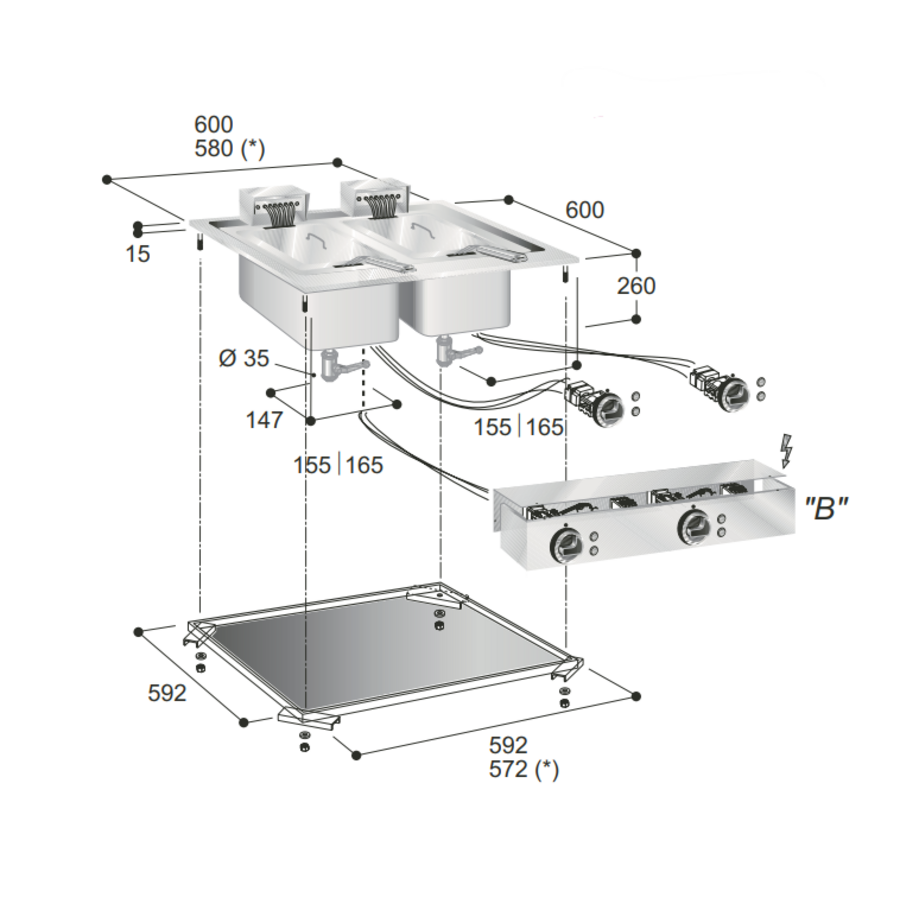 600
580 (*)

600

15

260

Ø 35

147

155 | 165

155 | 165

"B"

592

592
572 (*)