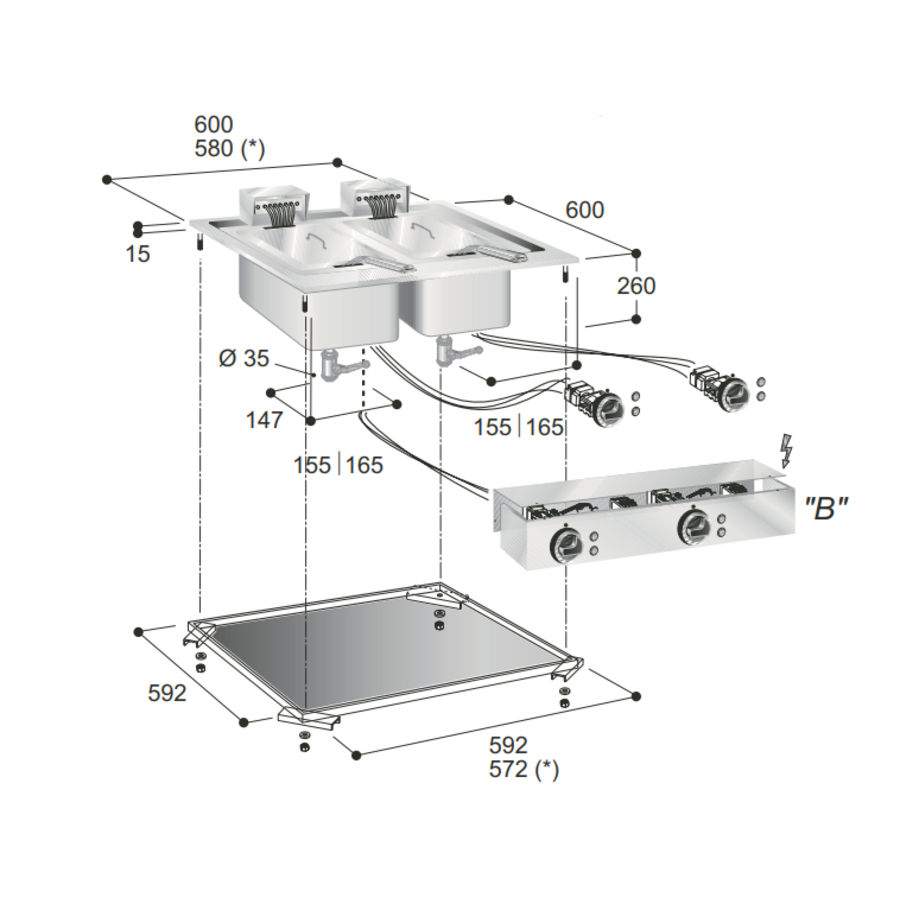 600
580 (*)

600

15

260

Ø 35

147

155 | 165

155 | 165

"B"

592

592
572 (*)