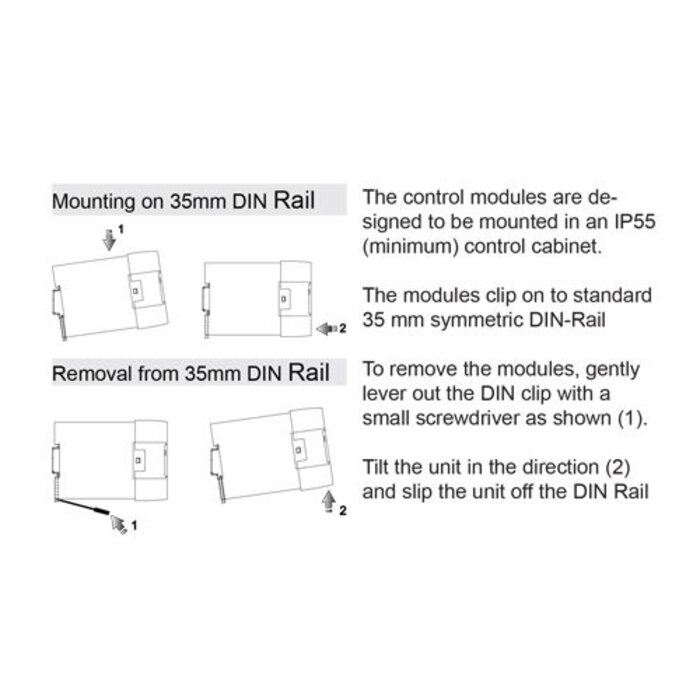 Mounting on 35mm DIN Rail

1

2

Removal from 35mm DIN Rail

1

2

The control modules are designed to be mounted in an IP55 (minimum) control cabinet.

The modules clip on to standard 35 mm symmetric DIN-Rail

To remove the modules, gently lever out the DIN clip with a small screwdriver as shown (1).

Tilt the unit in the direction (2) and slip the unit off the DIN Rail