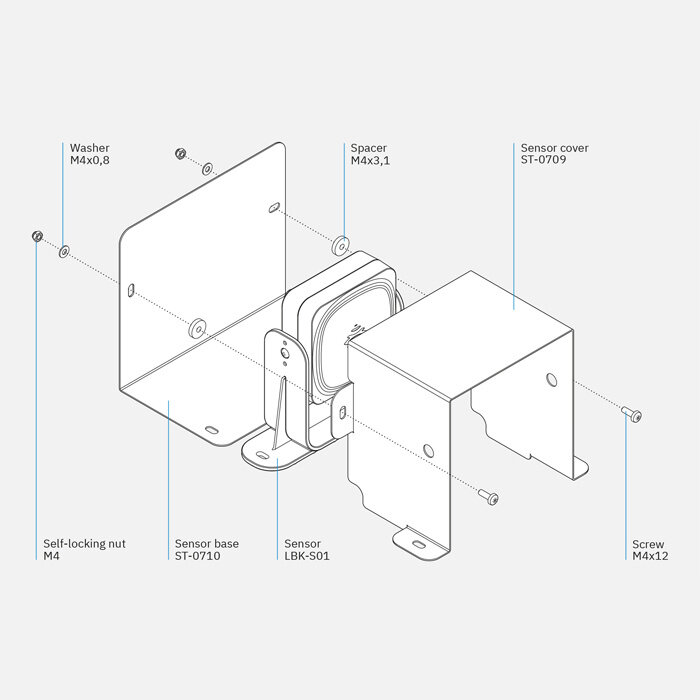 Washer
M4x0,8

Spacer
M4x3,1

Sensor cover
ST-0709

Self-locking nut
M4

Sensor base
ST-0710

Sensor
LBK-S01

Screw
M4x12