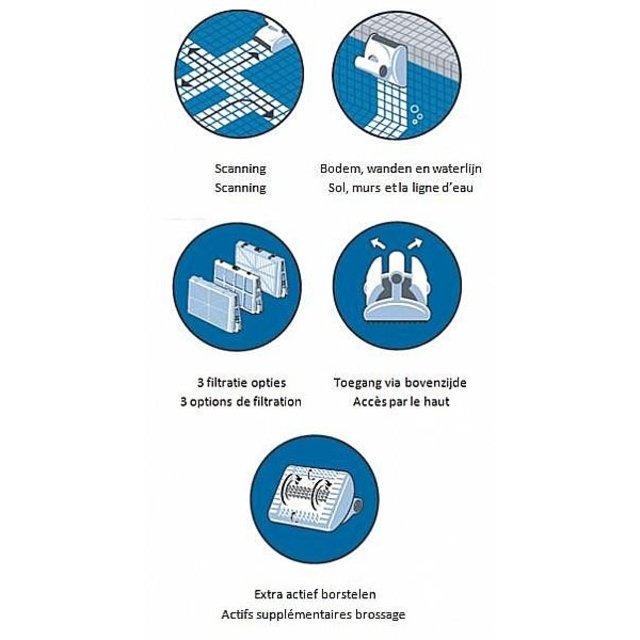 Scanning
Scanning

Bodem, wanden en waterlijn
Sol, murs et la ligne d'eau

3 filtratie opties
3 options de filtration

Toegang via bovenzijde
Accès par le haut

Extra actief borstelen
Actifs supplémentaires brossage