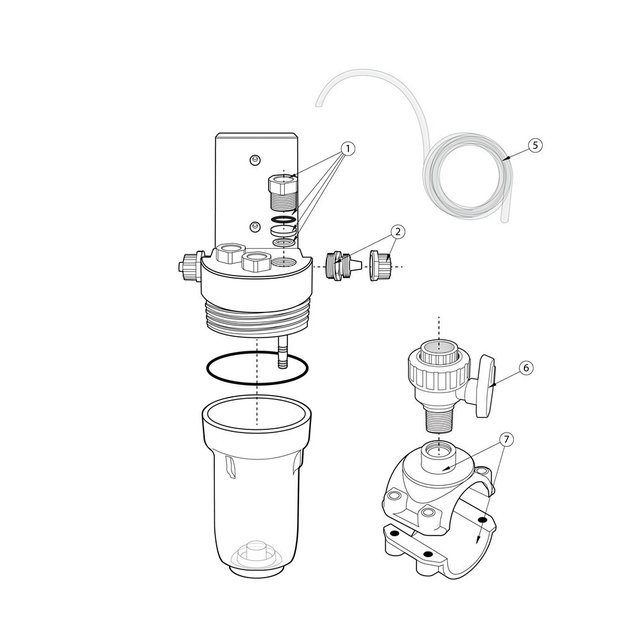 1
5
2
6
7