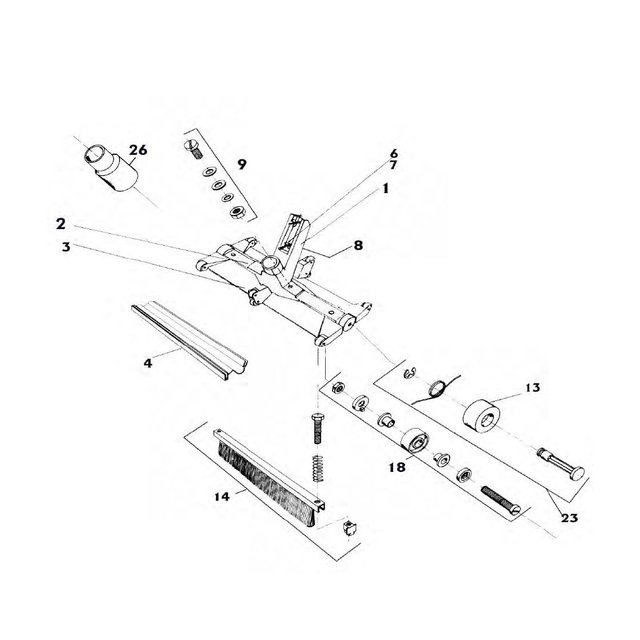 26
9
6
7
1
2
3
8
4
13
18
14
23