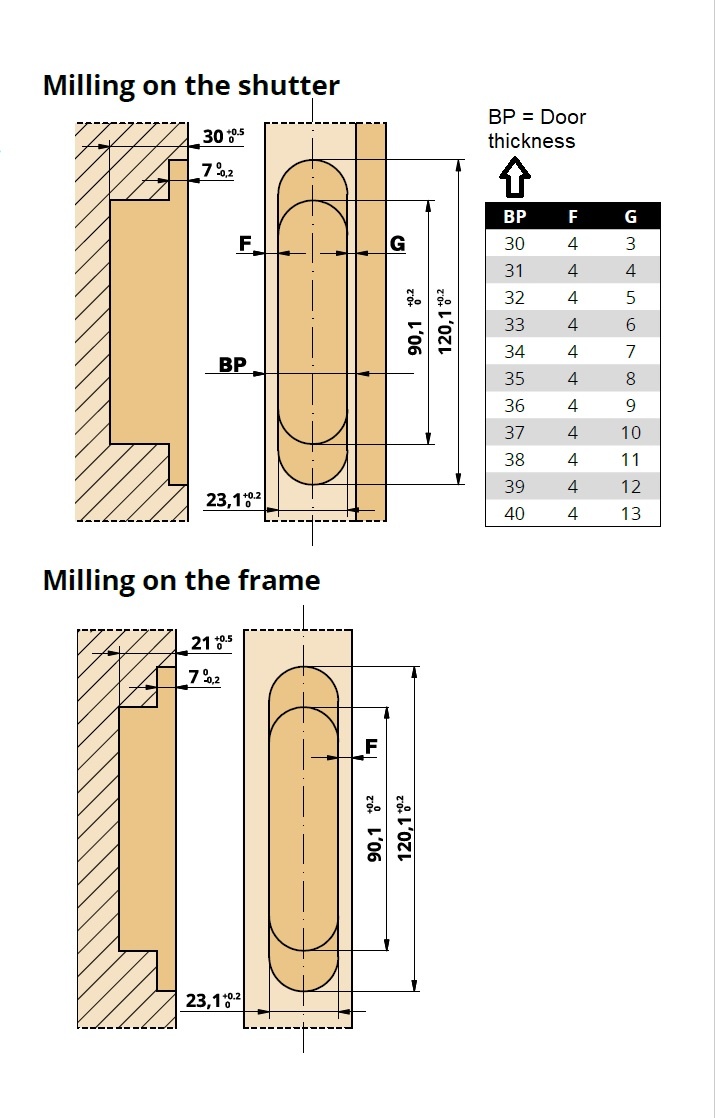 Milling on the shutter

$30^{+0.5}_{0}$

$7^{0}_{-0,2}$

F

G

BP

$90,1^{+0.2}_{0}$

$120,1^{+0.2}_{0}$

$23,1^{+0.2}_{0}$

BP = Door thickness

| BP | F | G |
|---|---|---|
| 30 | 4 | 3 |
| 31 | 4 | 4 |
| 32 | 4 | 5 |
| 33 | 4 | 6 |
| 34 | 4 | 7 |
| 35 | 4 | 8 |
| 36 | 4 | 9 |
| 37 | 4 | 10 |
| 38 | 4 | 11 |
| 39 | 4 | 12 |
| 40 | 4 | 13 |

Milling on the frame

$21^{+0.5}_{0}$

$7^{0}_{-0,2}$

F

$90,1^{+0.2}_{0}$

$120,1^{+0.2}_{0}$

$23,1^{+0.2}_{0}$