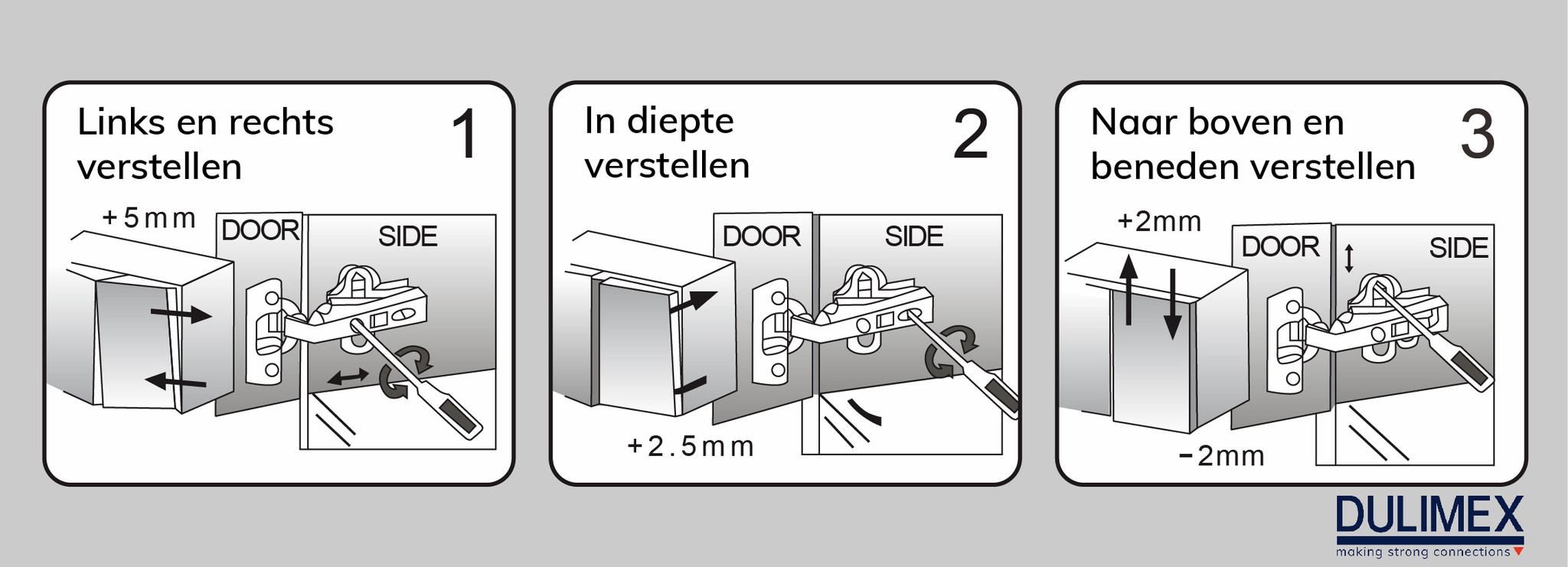 Links en rechts verstellen

1

+5mm

DOOR

SIDE

In diepte verstellen

2

DOOR

SIDE

+2.5mm

Naar boven en beneden verstellen

3

+2mm

DOOR

SIDE

-2mm

DULIMEX
making strong connections