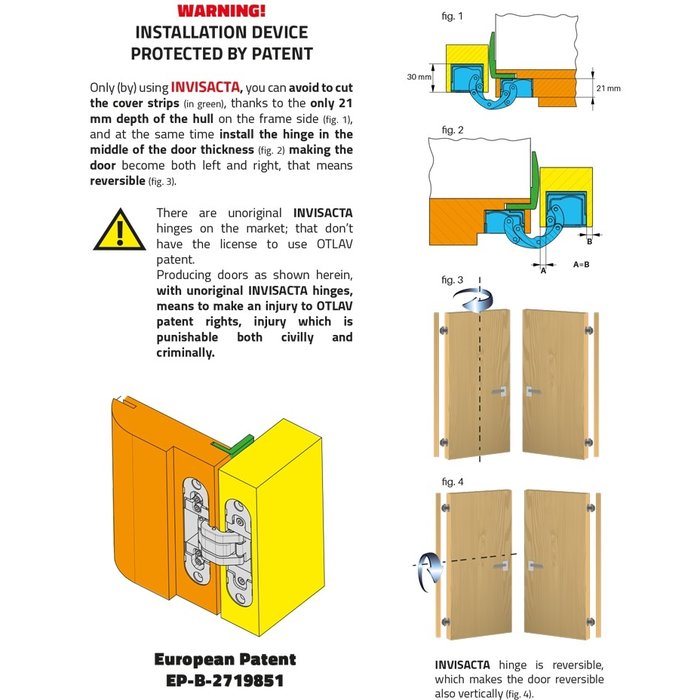 WARNING!
INSTALLATION DEVICE PROTECTED BY PATENT

Only (by) using INVISACTA, you can avoid to cut the cover strips (in green), thanks to the only 21 mm depth of the hull on the frame side (fig. 1), and at the same time install the hinge in the middle of the door thickness (fig. 2) making the door become both left and right, that means reversible (fig. 3).

There are unoriginal INVISACTA hinges on the market; that don't have the license to use OTLAV patent.
Producing doors as shown herein, with unoriginal INVISACTA hinges, means to make an injury to OTLAV patent rights, injury which is punishable both civilly and criminally.

European Patent
EP-B-2719851

fig. 1
30 mm
21 mm

fig. 2
B
A
A=B

fig. 3

fig. 4

INVISACTA hinge is reversible, which makes the door reversible also vertically (fig. 4).