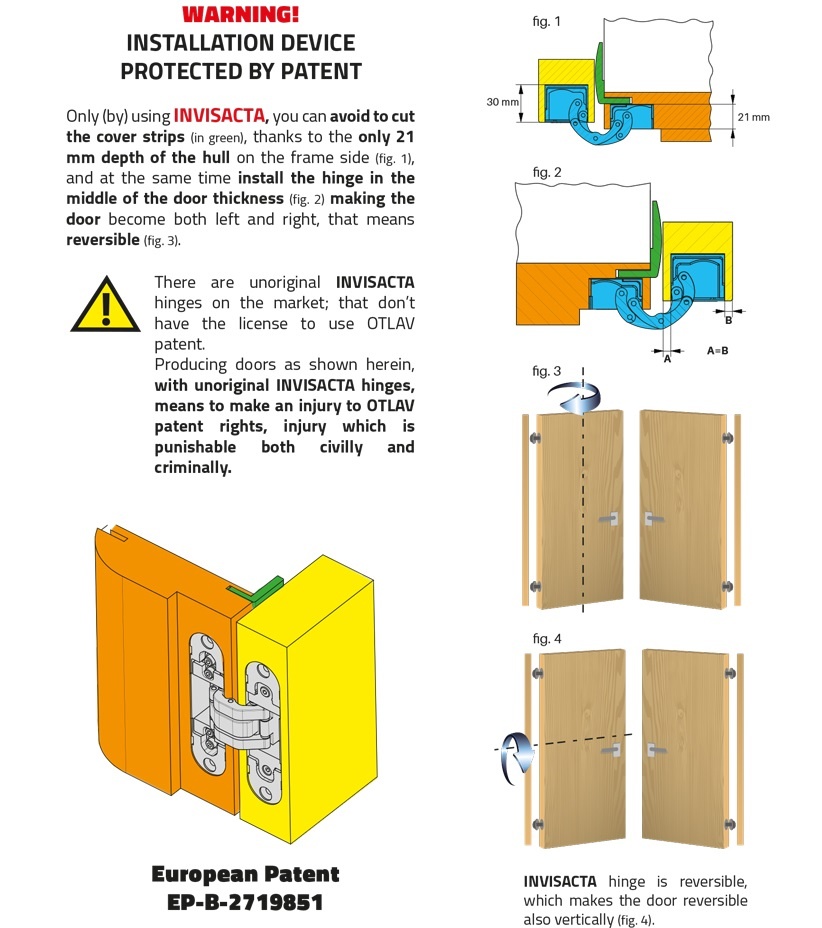 WARNING!
INSTALLATION DEVICE PROTECTED BY PATENT

Only (by) using INVISACTA, you can avoid to cut the cover strips (in green), thanks to the only 21 mm depth of the hull on the frame side (fig. 1), and at the same time install the hinge in the middle of the door thickness (fig. 2) making the door become both left and right, that means reversible (fig. 3).

There are unoriginal INVISACTA hinges on the market; that don't have the license to use OTLAV patent.
Producing doors as shown herein, with unoriginal INVISACTA hinges, means to make an injury to OTLAV patent rights, injury which is punishable both civilly and criminally.

European Patent
EP-B-2719851

fig. 1
30 mm
21 mm

fig. 2
B
A
A=B

fig. 3

fig. 4

INVISACTA hinge is reversible, which makes the door reversible also vertically (fig. 4).