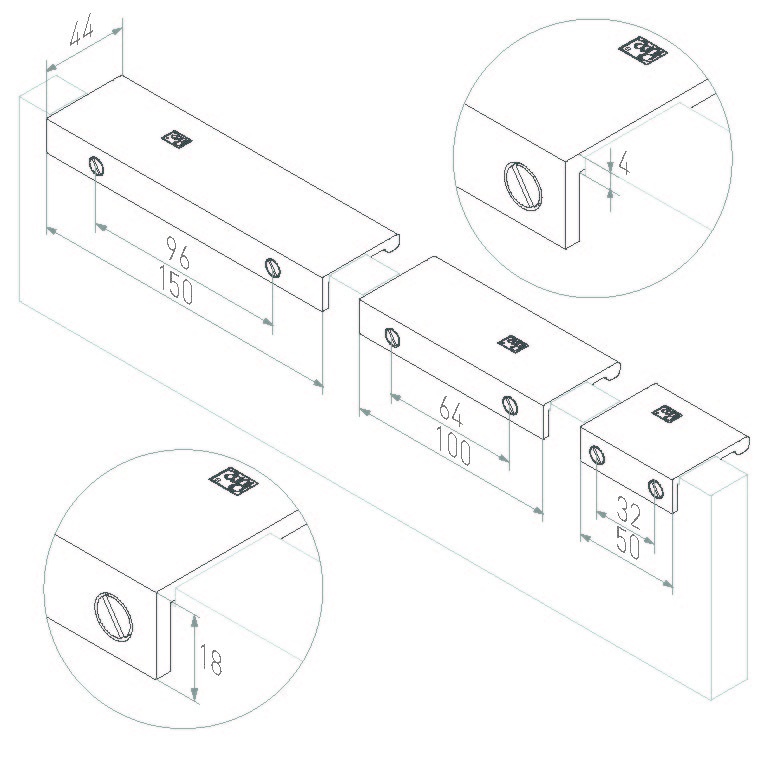 44
96
150
4
64
100
32
50
18