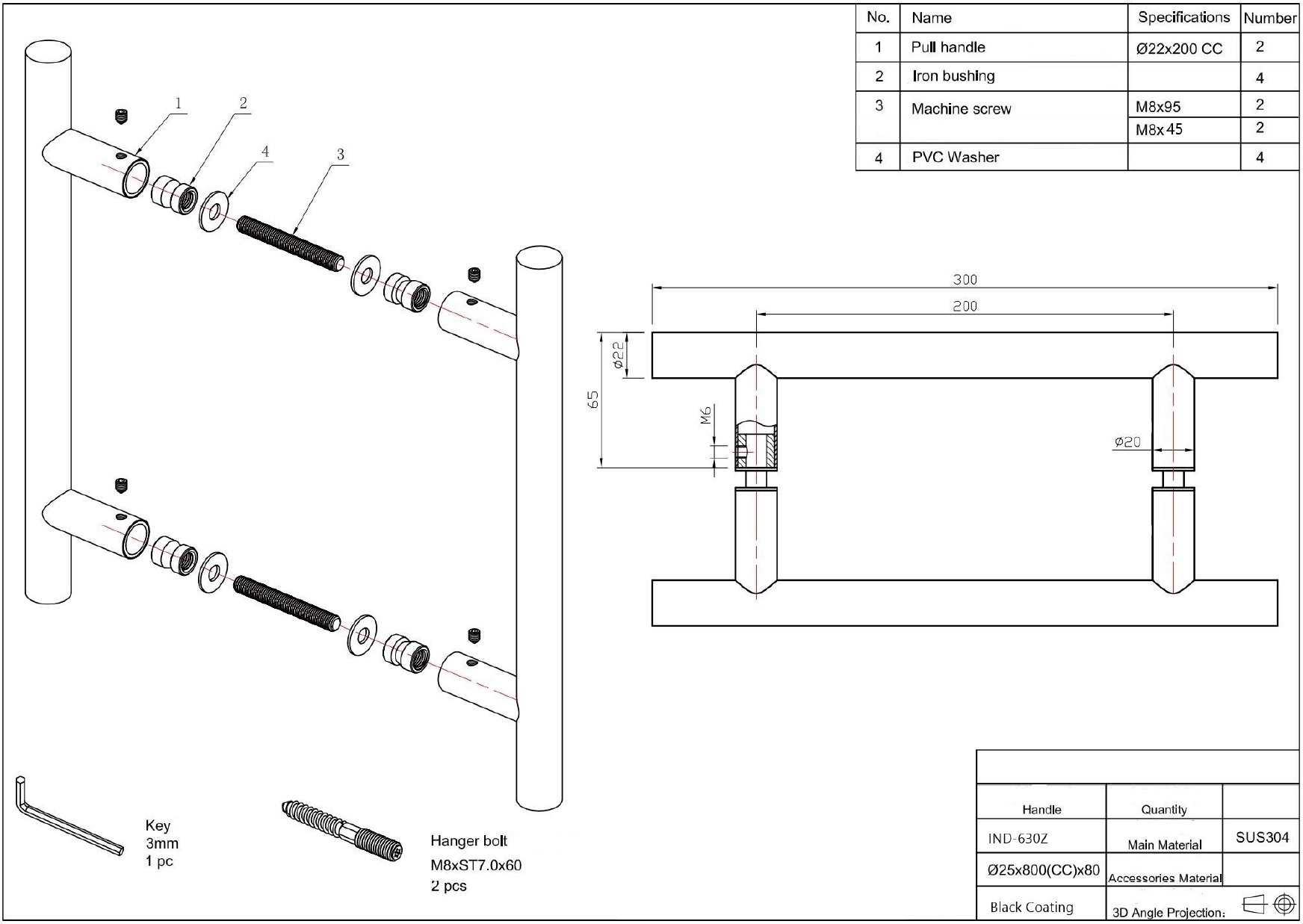 | No. | Name | Specifications | Number |
|---|---|---|---|
| 1 | Pull handle | Ø22x200 CC | 2 |
| 2 | Iron bushing | | 4 |
| 3 | Machine screw | M8x95 | 2 |
| | | M8x45 | 2 |
| 4 | PVC Washer | | 4 |

1
2
4
3

300
200
Ø22
65
M6
Ø20

Key
3mm
1 pc

Hanger bolt
M8xST7.0x60
2 pcs

| Handle | Quantity | |
|---|---|---|
| IND-630Z | Main Material | SUS304 |
| Ø25x800(CC)x80 | Accessories Material | |
| Black Coating | 3D Angle Projection: | |