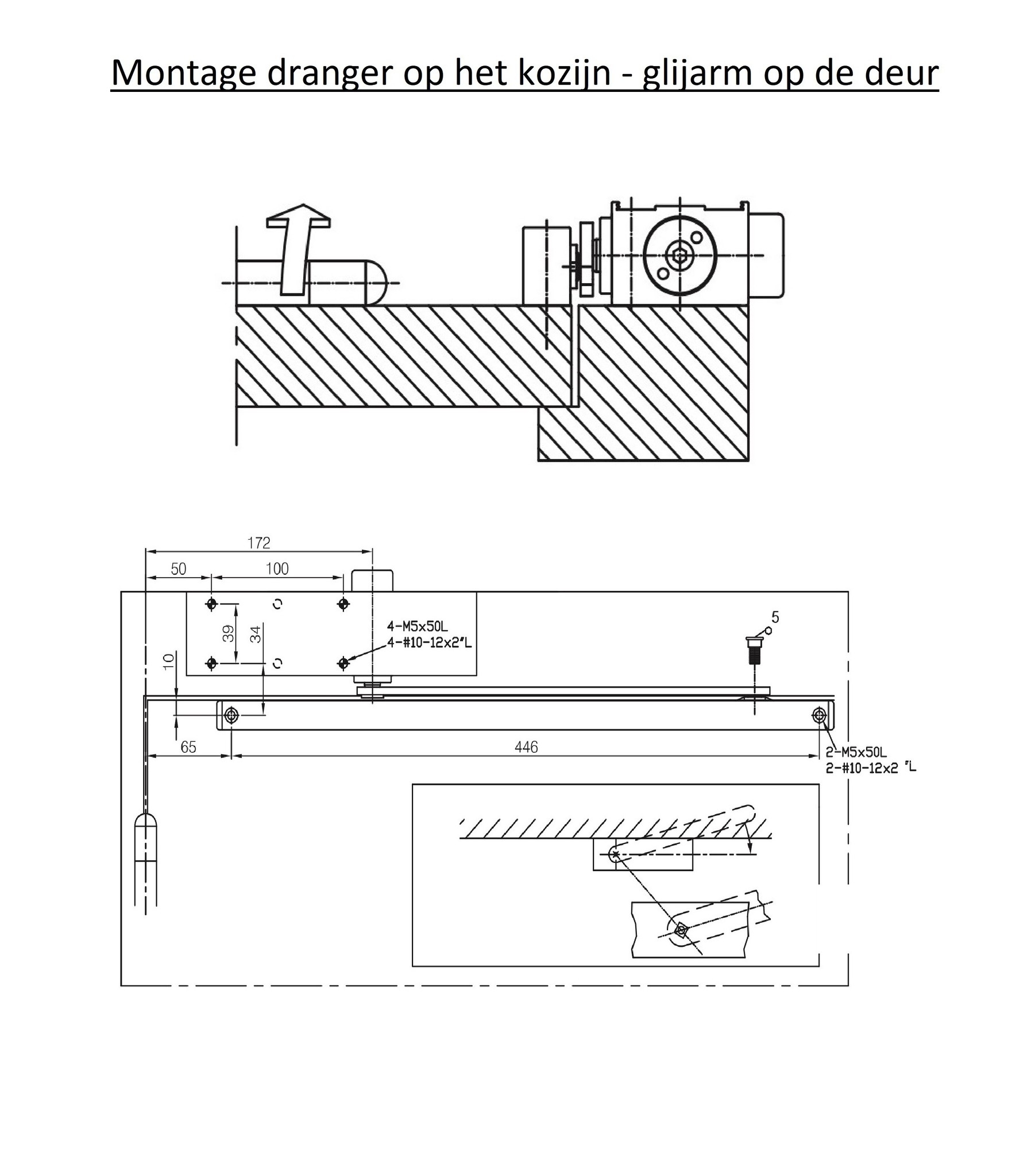 Montage dranger op het kozijn - glijarm op de deur

172
50
100
39
34
10
4-M5x50L
4-#10-12x2"L
5
65
446
2-M5x50L
2-#10-12x2 "L