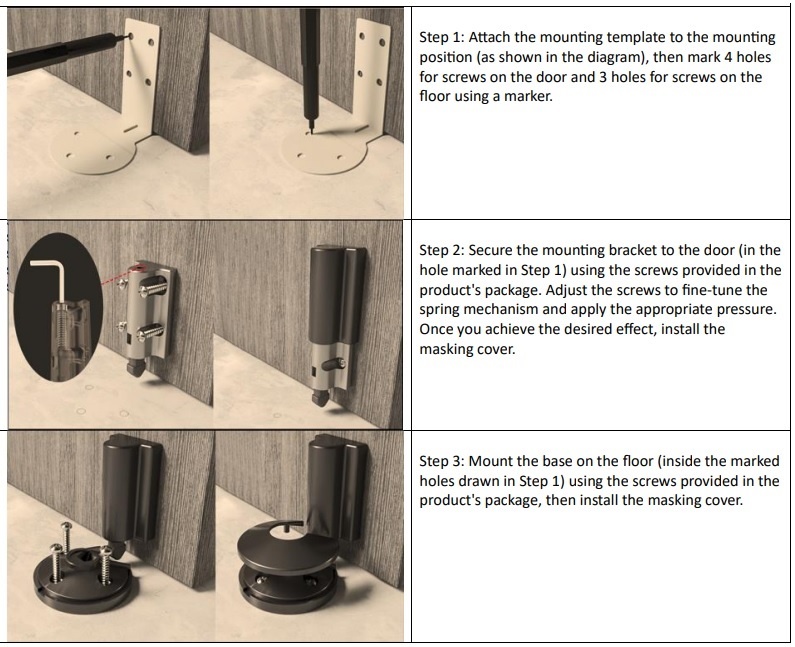 Step 1: Attach the mounting template to the mounting position (as shown in the diagram), then mark 4 holes for screws on the door and 3 holes for screws on the floor using a marker.

Step 2: Secure the mounting bracket to the door (in the hole marked in Step 1) using the screws provided in the product's package. Adjust the screws to fine-tune the spring mechanism and apply the appropriate pressure. Once you achieve the desired effect, install the masking cover.

Step 3: Mount the base on the floor (inside the marked holes drawn in Step 1) using the screws provided in the product's package, then install the masking cover.