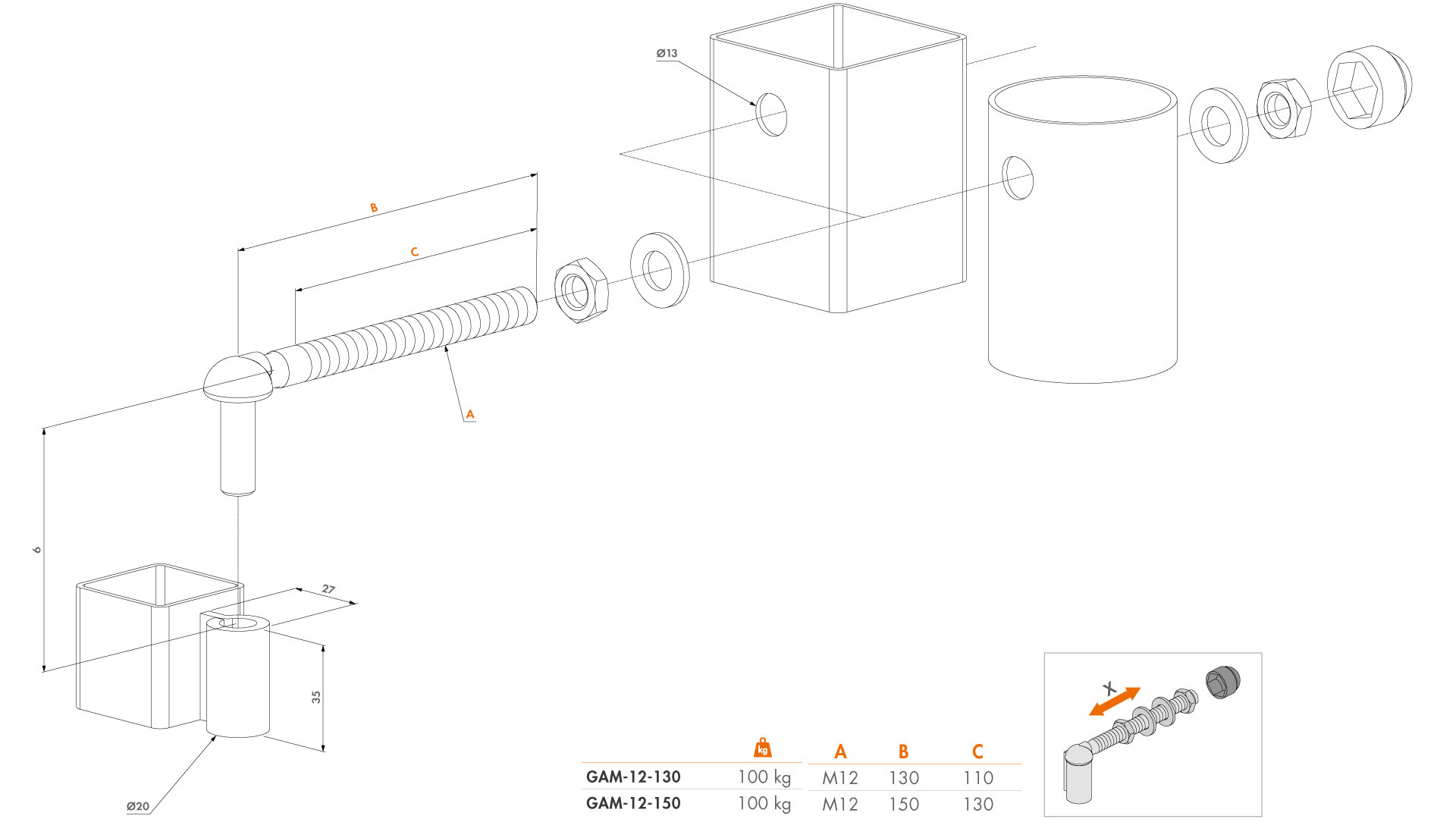 Ø13

B

C

A

6

27

35

Ø20

|  | kg | A | B | C |
|---|---|---|---|---|
| GAM-12-130 | 100 kg | M12 | 130 | 110 |
| GAM-12-150 | 100 kg | M12 | 150 | 130 |

X