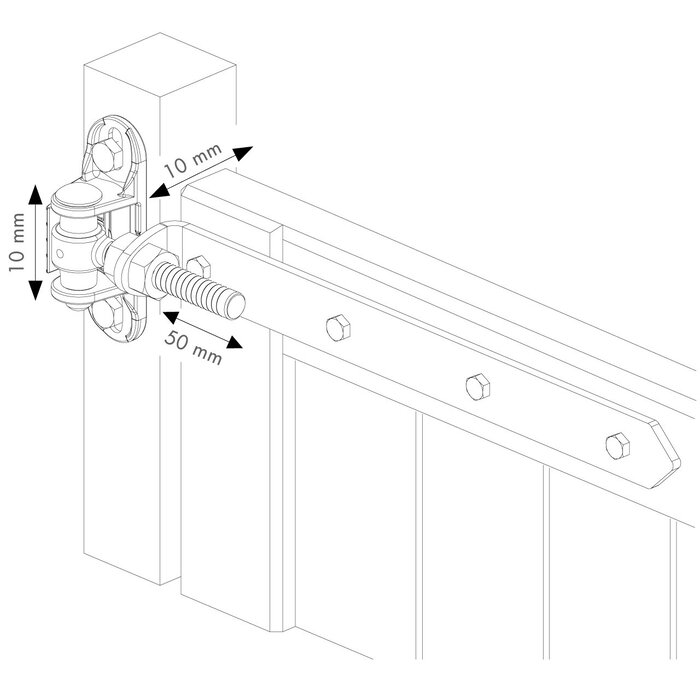 10 mm

10 mm

50 mm