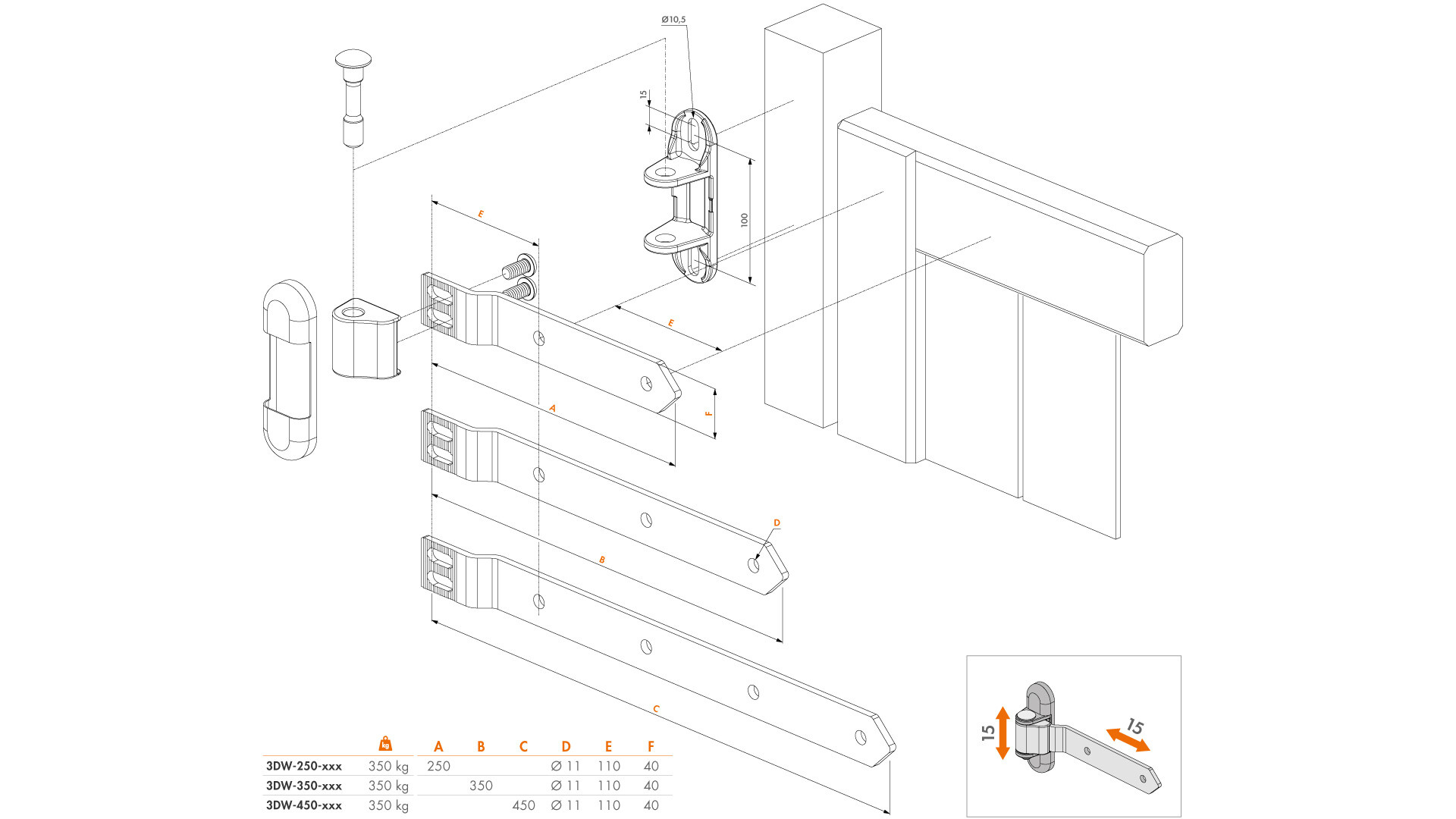 Ø10,5

15

100

E

E

A

F

D

B

C

| | kg | A | B | C | D | E | F |
|---|---|---|---|---|---|---|---|
| 3DW-250-xxx | 350 kg | 250 | | | Ø 11 | 110 | 40 |
| 3DW-350-xxx | 350 kg | | 350 | | Ø 11 | 110 | 40 |
| 3DW-450-xxx | 350 kg | | | 450 | Ø 11 | 110 | 40 |

15

15