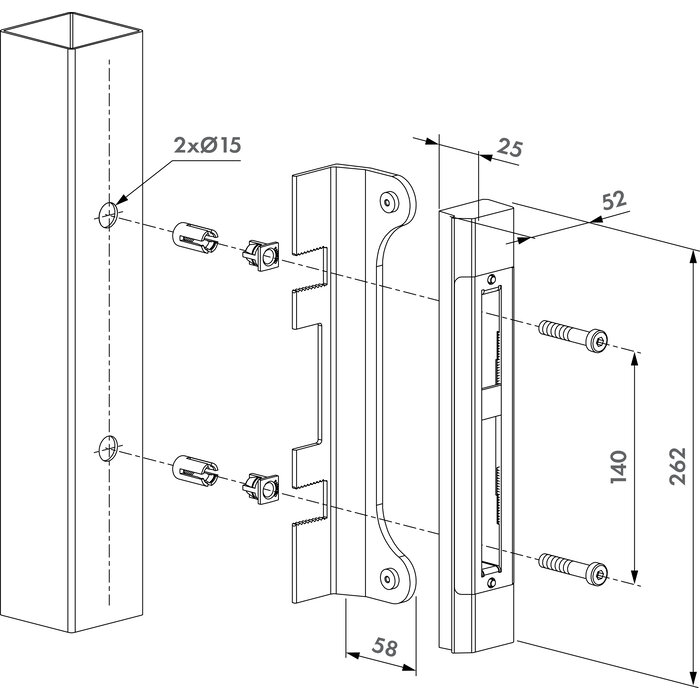 2xØ15
25
52
140
262
58