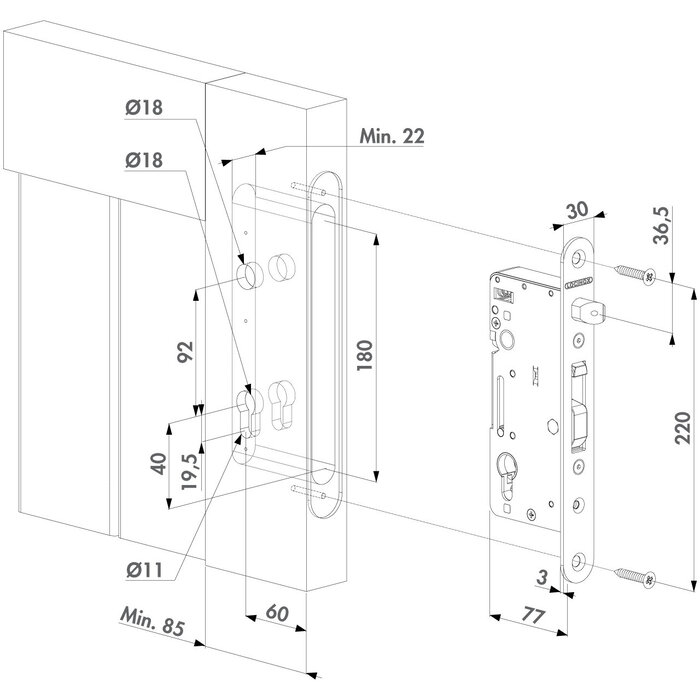 Ø18

Ø18

Min. 22

30

36,5

92

180

220

40

19,5

Ø11

3

60

77

Min. 85