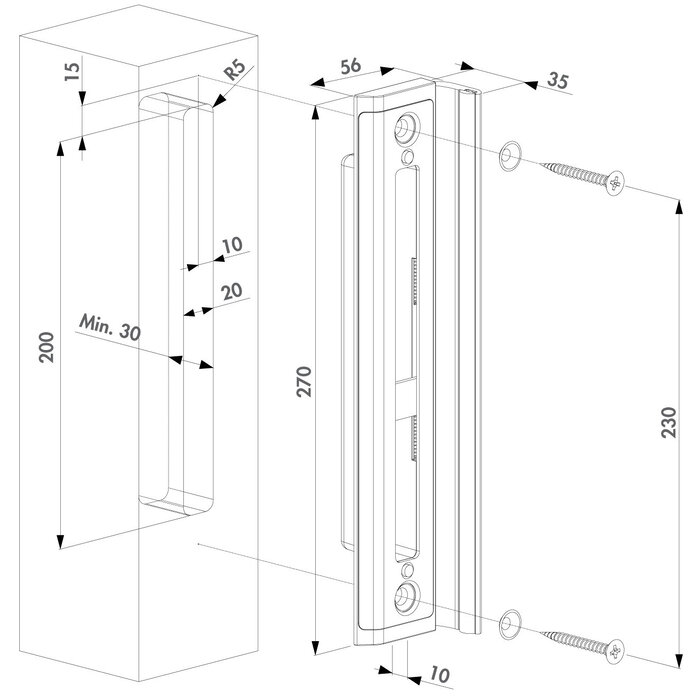 15
R5
56
35
10
20
Min. 30
200
270
230
10