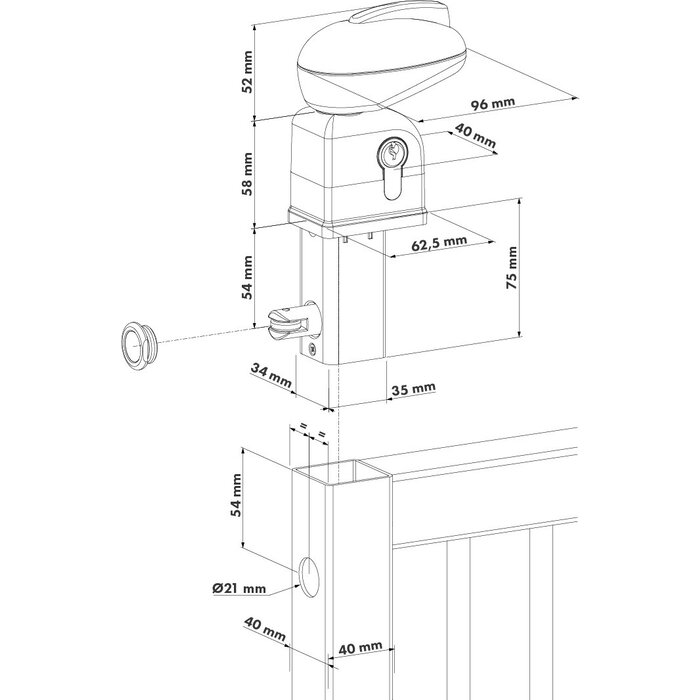 52 mm
96 mm
40 mm
58 mm
62,5 mm
75 mm
54 mm
34 mm
35 mm
=
=
54 mm
Ø21 mm
40 mm
40 mm