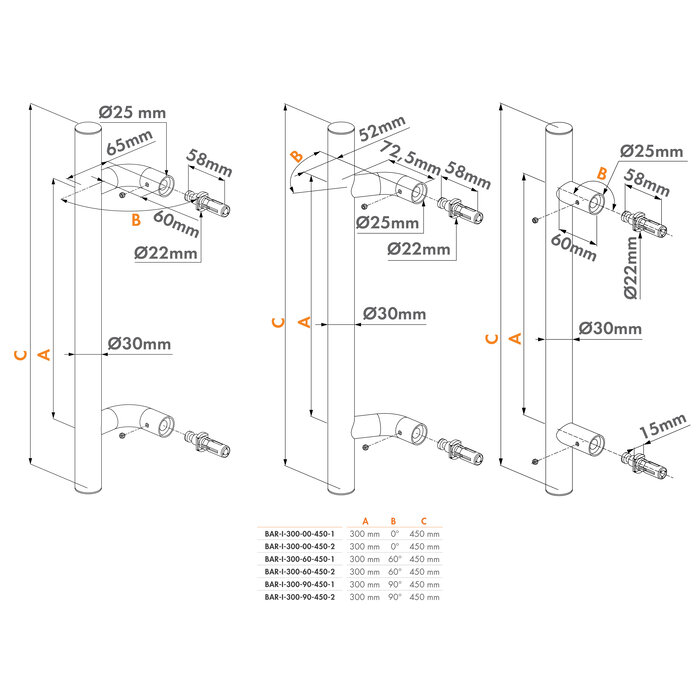 Ø25 mm
65mm
58mm
B
60mm
Ø22mm
C
A
Ø30mm

52mm
B
72,5mm
58mm
Ø25mm
Ø22mm
C
A
Ø30mm

Ø25mm
B
58mm
60mm
Ø22mm
C
A
Ø30mm
15mm

| | A | B | C |
|---|---|---|---|
| BAR-I-300-00-450-1 | 300 mm | 0° | 450 mm |
| BAR-I-300-00-450-2 | 300 mm | 0° | 450 mm |
| BAR-I-300-60-450-1 | 300 mm | 60° | 450 mm |
| BAR-I-300-60-450-2 | 300 mm | 60° | 450 mm |
| BAR-I-300-90-450-1 | 300 mm | 90° | 450 mm |
| BAR-I-300-90-450-2 | 300 mm | 90° | 450 mm |