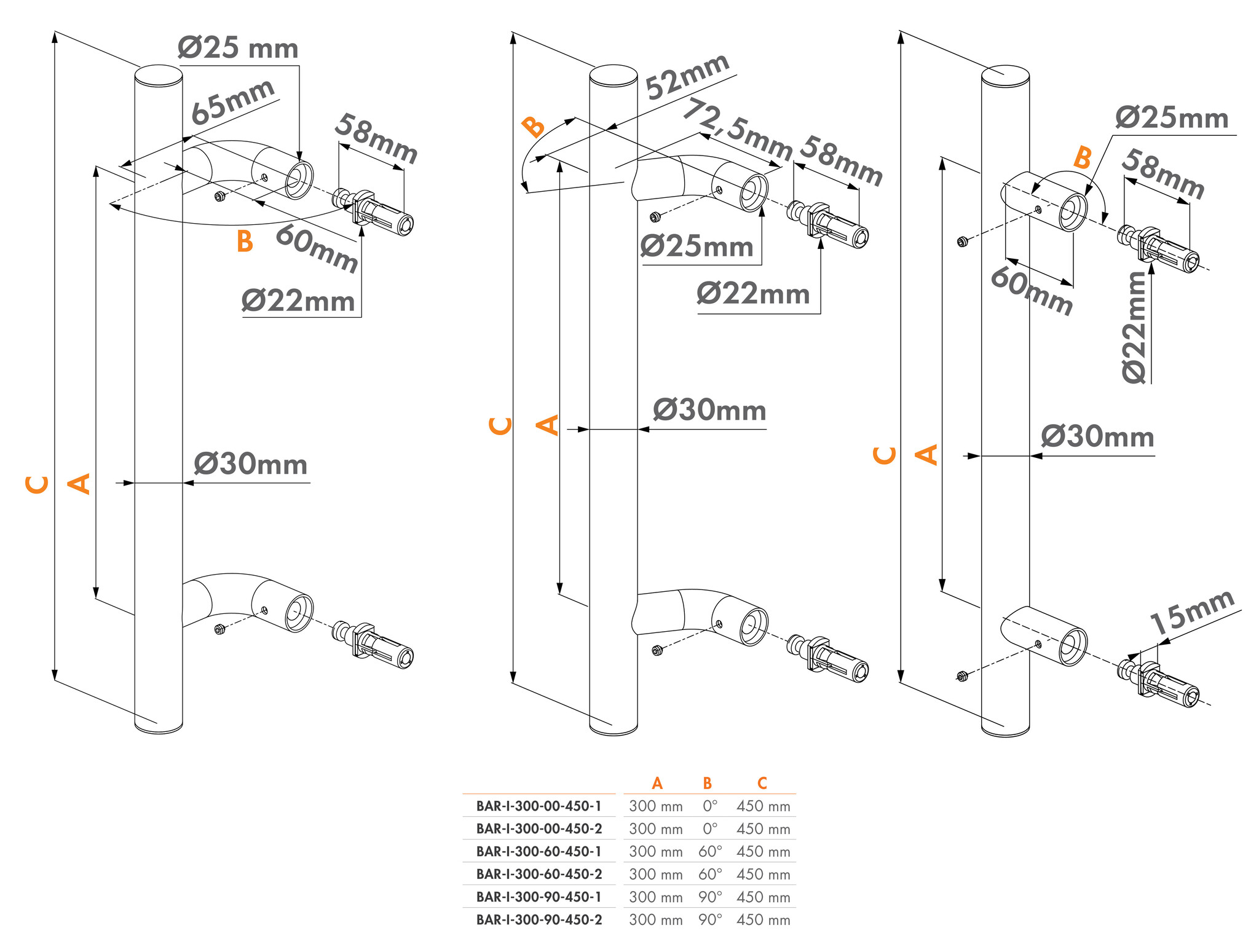 Ø25 mm
65mm
58mm
B
60mm
Ø22mm
C
A
Ø30mm

52mm
B
72,5mm
58mm
Ø25mm
Ø22mm
C
A
Ø30mm

Ø25mm
B
58mm
60mm
Ø22mm
C
A
Ø30mm
15mm

| | A | B | C |
|---|---|---|---|
| BAR-I-300-00-450-1 | 300 mm | 0° | 450 mm |
| BAR-I-300-00-450-2 | 300 mm | 0° | 450 mm |
| BAR-I-300-60-450-1 | 300 mm | 60° | 450 mm |
| BAR-I-300-60-450-2 | 300 mm | 60° | 450 mm |
| BAR-I-300-90-450-1 | 300 mm | 90° | 450 mm |
| BAR-I-300-90-450-2 | 300 mm | 90° | 450 mm |