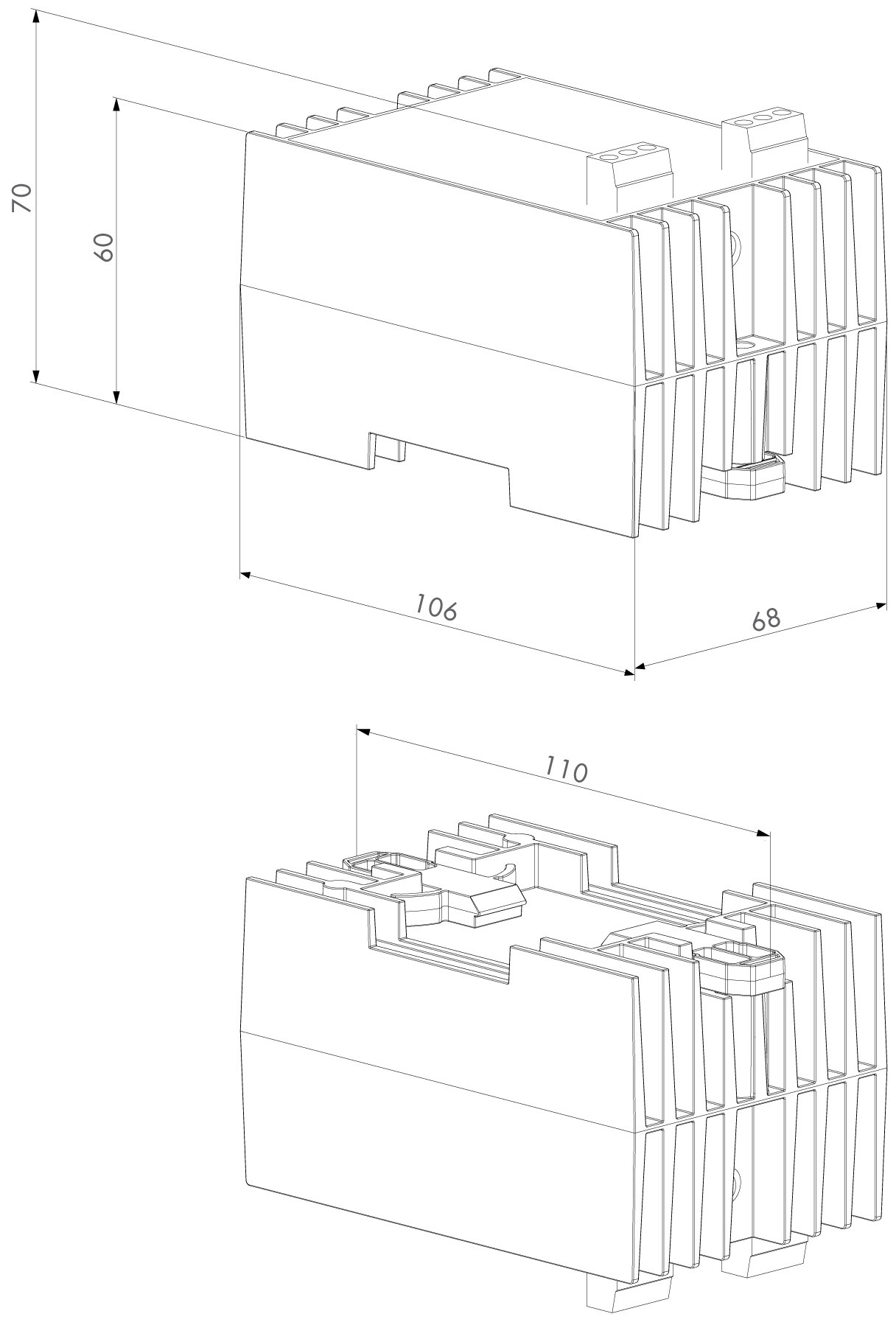 70
60
106
68
110