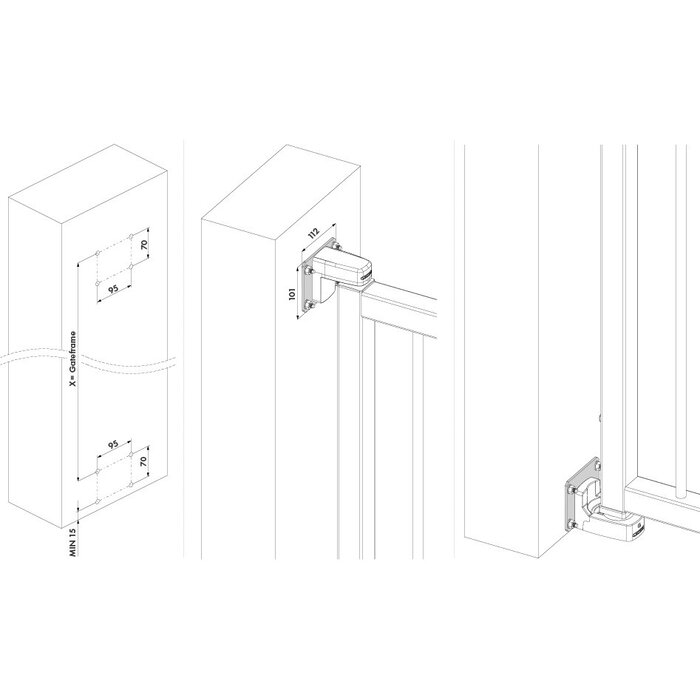 70
95
X= Gateframe
95
70
MIN 15
112
101