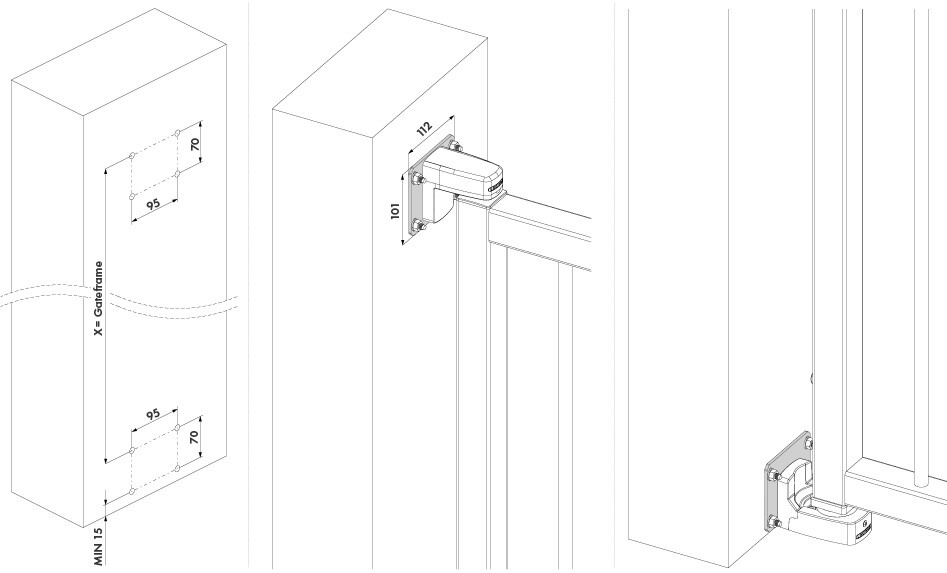 70
95
X = Gateframe
95
70
MIN 15
112
101