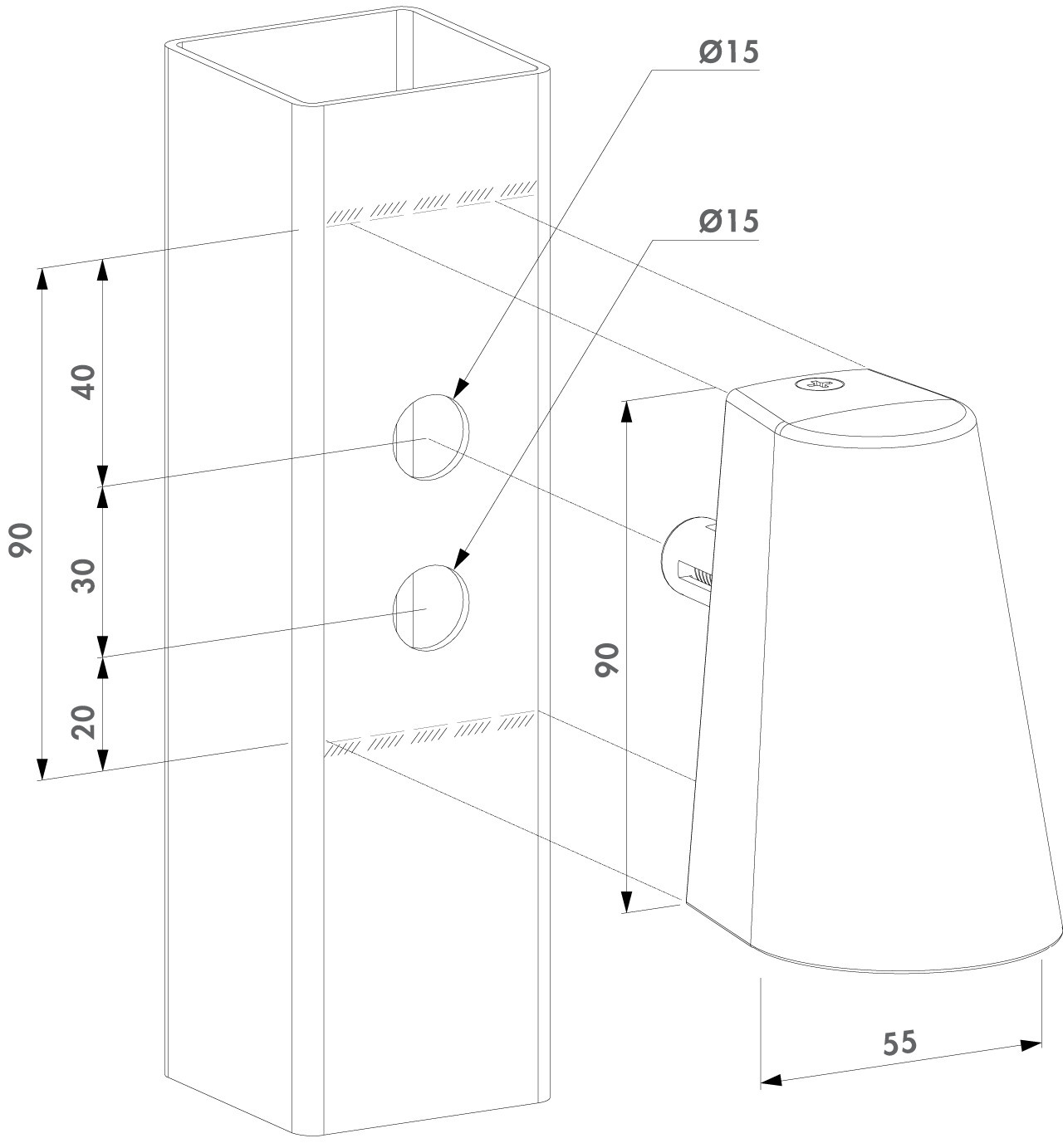 Ø15

Ø15

90

40

30

20

90

55