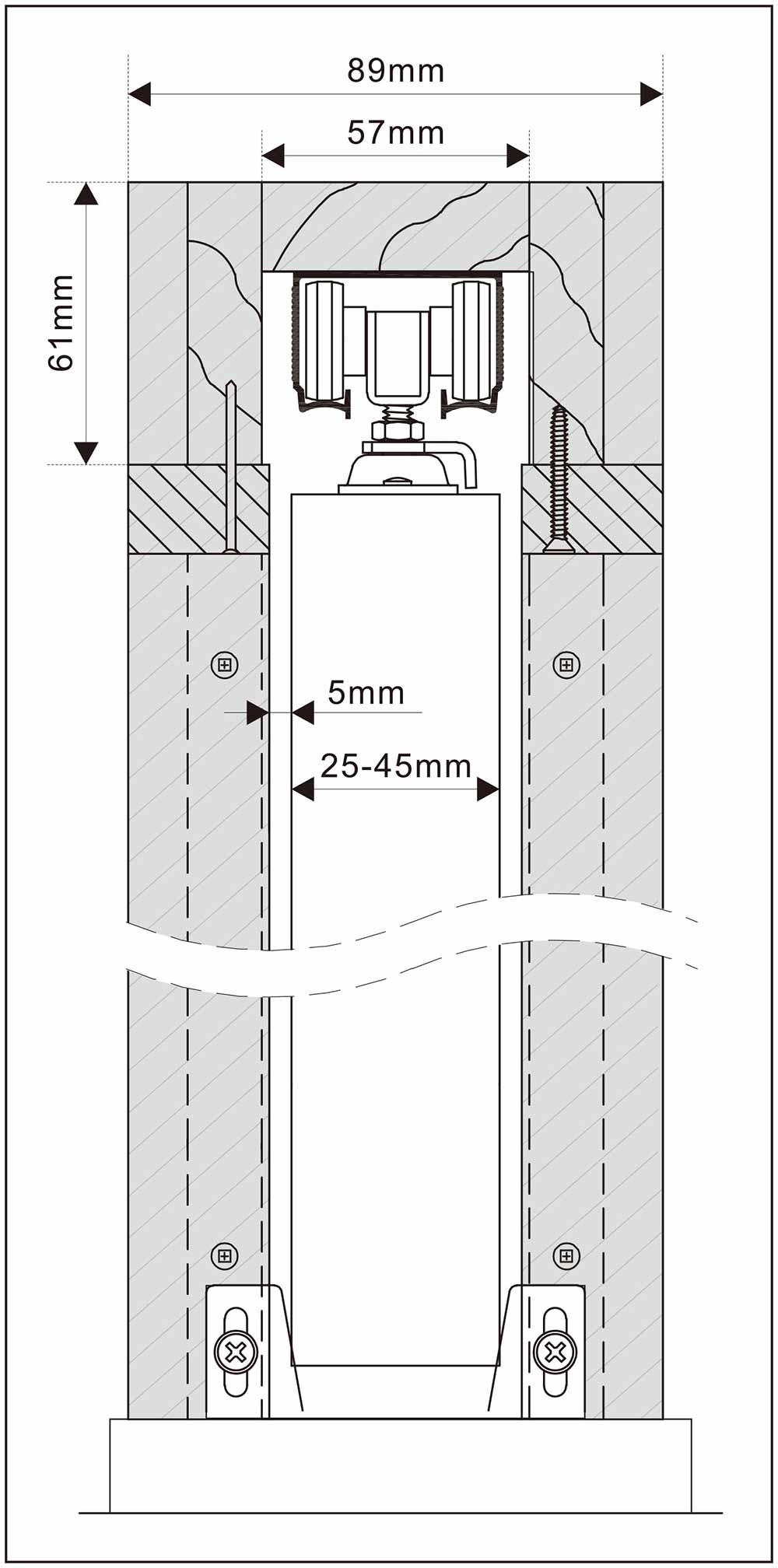 89mm

57mm

61mm

5mm

25-45mm