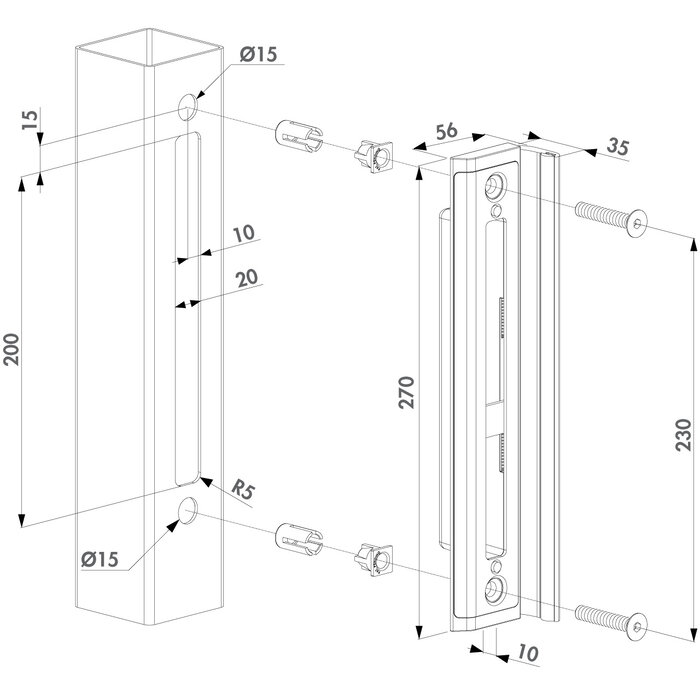 Ø15
15
56
35
10
20
200
270
230
R5
Ø15
10