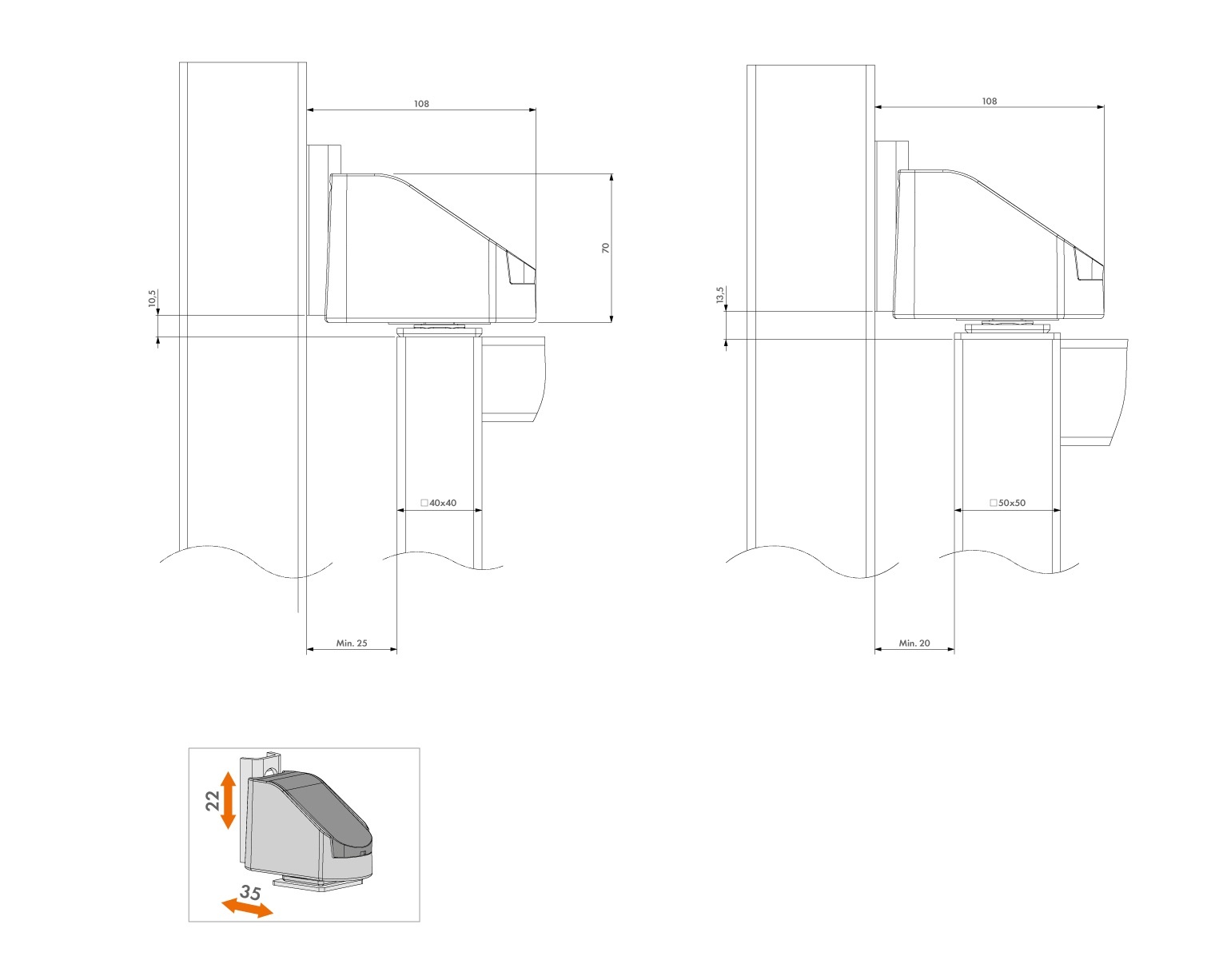 108

70

10,5

□40x40

Min. 25

108

13,5

□50x50

Min. 20

22

35