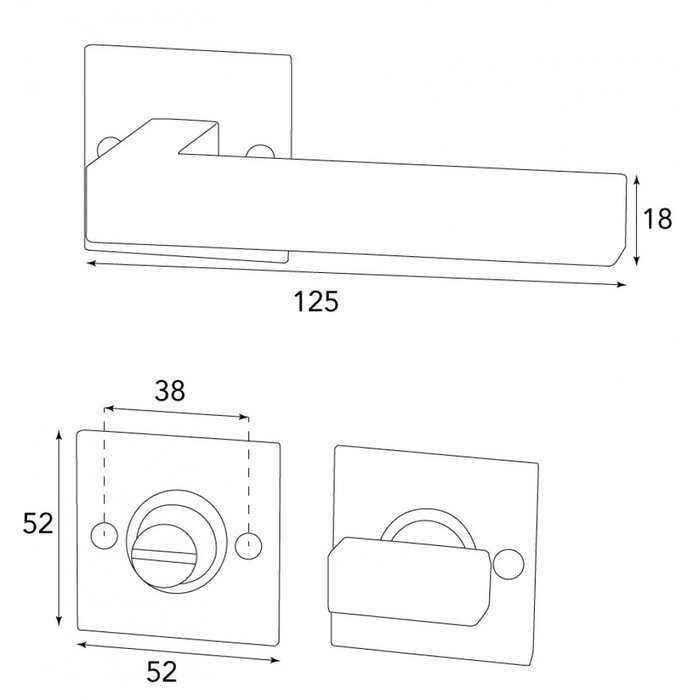 18

125

38

52

52