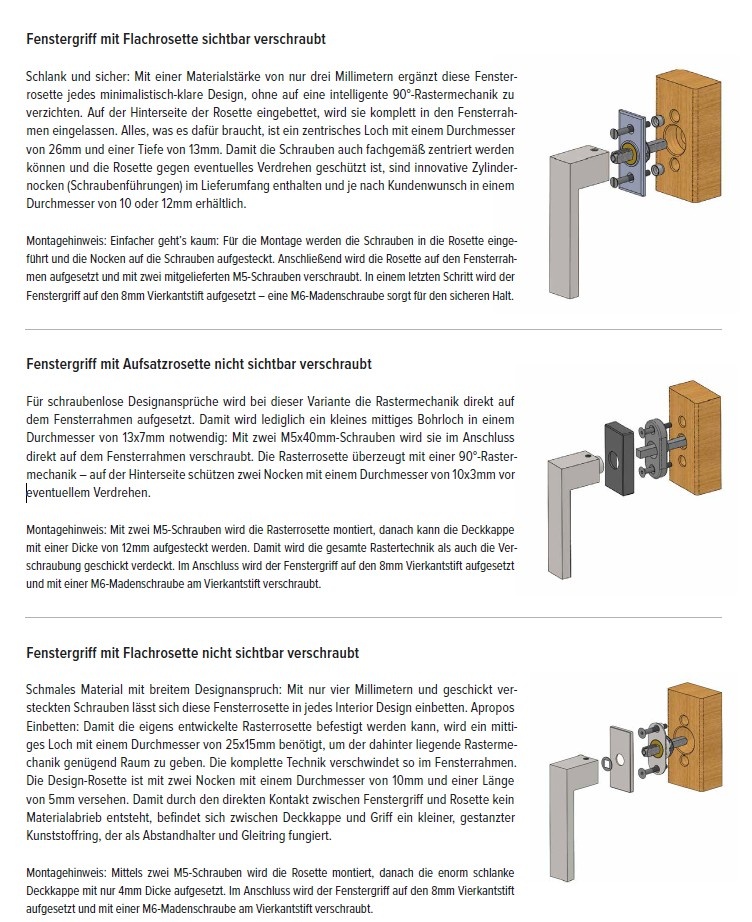 Fenstergriff mit Flachrosette sichtbar verschraubt

Schlank und sicher: Mit einer Materialstärke von nur drei Millimetern ergänzt diese Fensterrosette jedes minimalistisch-klare Design, ohne auf eine intelligente 90°-Rastermechanik zu verzichten. Auf der Hinterseite der Rosette eingebettet, wird sie komplett in den Fensterrahmen eingelassen. Alles, was es dafür braucht, ist ein zentrisches Loch mit einem Durchmesser von 26mm und einer Tiefe von 13mm. Damit die Schrauben auch fachgemäß zentriert werden können und die Rosette gegen eventuelles Verdrehen geschützt ist, sind innovative Zylindernocken (Schraubenführungen) im Lieferumfang enthalten und je nach Kundenwunsch in einem Durchmesser von 10 oder 12mm erhältlich.

Montagehinweis: Einfacher geht's kaum: Für die Montage werden die Schrauben in die Rosette eingeführt und die Nocken auf die Schrauben aufgesteckt. Anschließend wird die Rosette auf den Fensterrahmen aufgesetzt und mit zwei mitgelieferten M5-Schrauben verschraubt. In einem letzten Schritt wird der Fenstergriff auf den 8mm Vierkantstift aufgesetzt – eine M6-Madenschraube sorgt für den sicheren Halt.

Fenstergriff mit Aufsatzrosette nicht sichtbar verschraubt

Für schraubenlose Designansprüche wird bei dieser Variante die Rastermechanik direkt auf dem Fensterrahmen aufgesetzt. Damit wird lediglich ein kleines mittiges Bohrloch in einem Durchmesser von 13x7mm notwendig: Mit zwei M5x40mm-Schrauben wird sie im Anschluss direkt auf dem Fensterrahmen verschraubt. Die Rasterrosette überzeugt mit einer 90°-Rastermechanik – auf der Hinterseite schützen zwei Nocken mit einem Durchmesser von 10x3mm vor eventuellem Verdrehen.

Montagehinweis: Mit zwei M5-Schrauben wird die Rasterrosette montiert, danach kann die Deckkappe mit einer Dicke von 12mm aufgesteckt werden. Damit wird die gesamte Rastertechnik als auch die Verschraubung geschickt verdeckt. Im Anschluss wird der Fenstergriff auf den 8mm Vierkantstift aufgesetzt und mit einer M6-Madenschraube am Vierkantstift verschraubt.

Fenstergriff mit Flachrosette nicht sichtbar verschraubt

Schmales Material mit breitem Designanspruch: Mit nur vier Millimetern und geschickt versteckten Schrauben lässt sich diese Fensterrosette in jedes Interior Design einbetten. Apropos Einbetten: Damit die eigens entwickelte Rasterrosette befestigt werden kann, wird ein mittiges Loch mit einem Durchmesser von 25x15mm benötigt, um der dahinter liegende Rastermechanik genügend Raum zu geben. Die komplette Technik verschwindet so im Fensterrahmen. Die Design-Rosette ist mit zwei Nocken mit einem Durchmesser von 10mm und einer Länge von 5mm versehen. Damit durch den direkten Kontakt zwischen Fenstergriff und Rosette kein Materialabrieb entsteht, befindet sich zwischen Deckkappe und Griff ein kleiner, gestanzter Kunststoffring, der als Abstandhalter und Gleitring fungiert.

Montagehinweis: Mittels zwei M5-Schrauben wird die Rosette montiert, danach die enorm schlanke Deckkappe mit nur 4mm Dicke aufgesetzt. Im Anschluss wird der Fenstergriff auf den 8mm Vierkantstift aufgesetzt und mit einer M6-Madenschraube am Vierkantstift verschraubt.