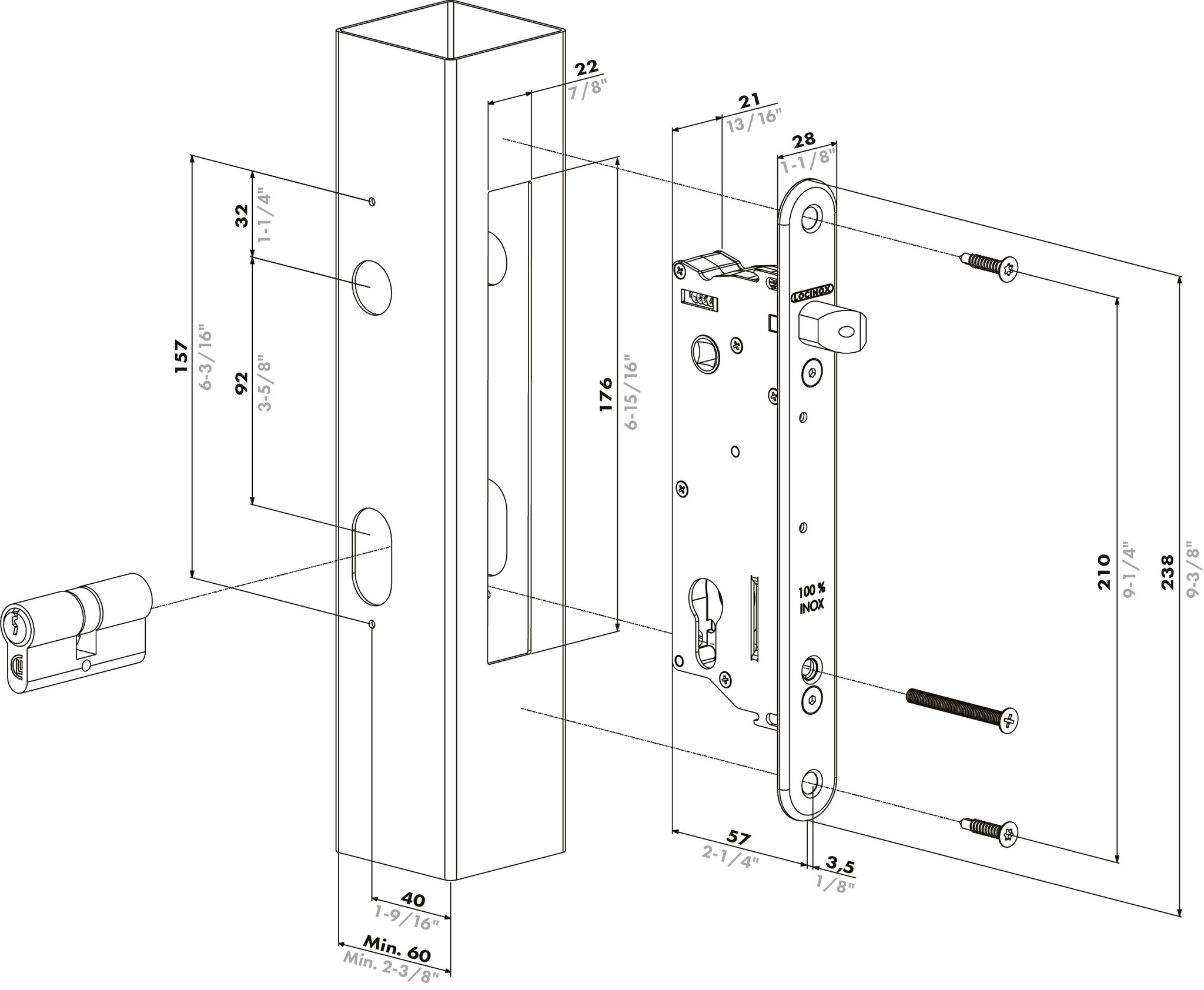 22
7/8"
21
13/16"
28
1-1/8"
32
1-1/4"
157
6-3/16"
92
3-5/8"
176
6-15/16"
LOCINOX
100 %
INOX
210
9-1/4"
238
9-3/8"
57
2-1/4"
3,5
1/8"
40
1-9/16"
Min. 60
Min. 2-3/8"