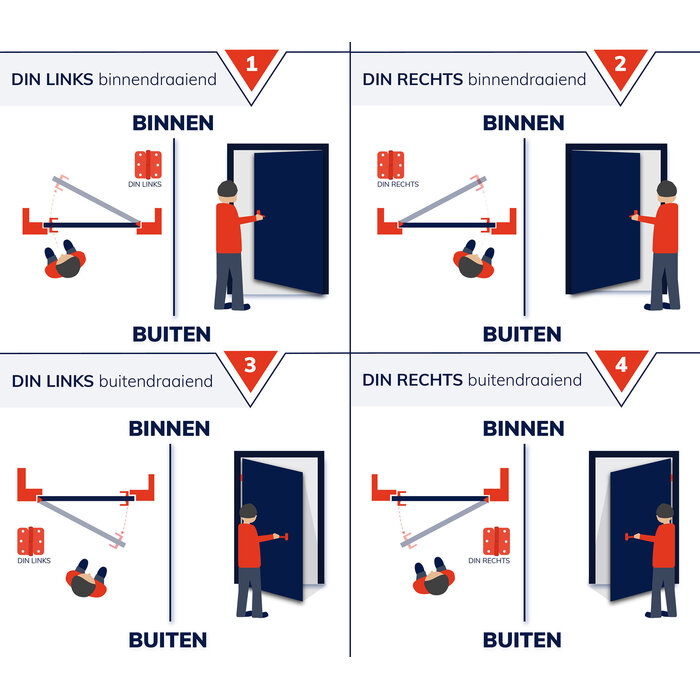 DIN LINKS binnendraaiend

1

BINNEN

DIN LINKS

BUITEN

DIN RECHTS binnendraaiend

2

BINNEN

DIN RECHTS

BUITEN

DIN LINKS buitendraaiend

3

BINNEN

DIN LINKS

BUITEN

DIN RECHTS buitendraaiend

4

BINNEN

DIN RECHTS

BUITEN