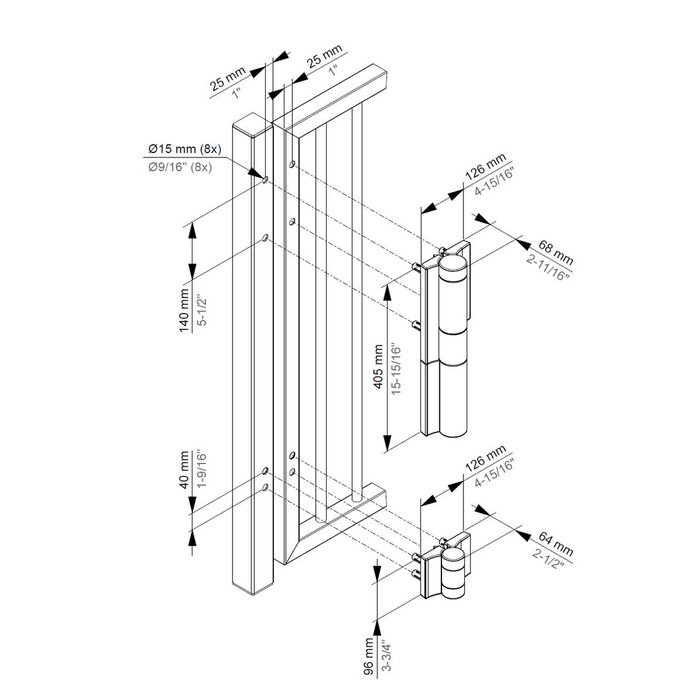 25 mm
1"
25 mm
1"
Ø15 mm (8x)
Ø9/16" (8x)
126 mm
4-15/16"
68 mm
2-11/16"
140 mm
5-1/2"
405 mm
15-15/16"
40 mm
1-9/16"
126 mm
4-15/16"
64 mm
2-1/2"
96 mm
3-3/4"